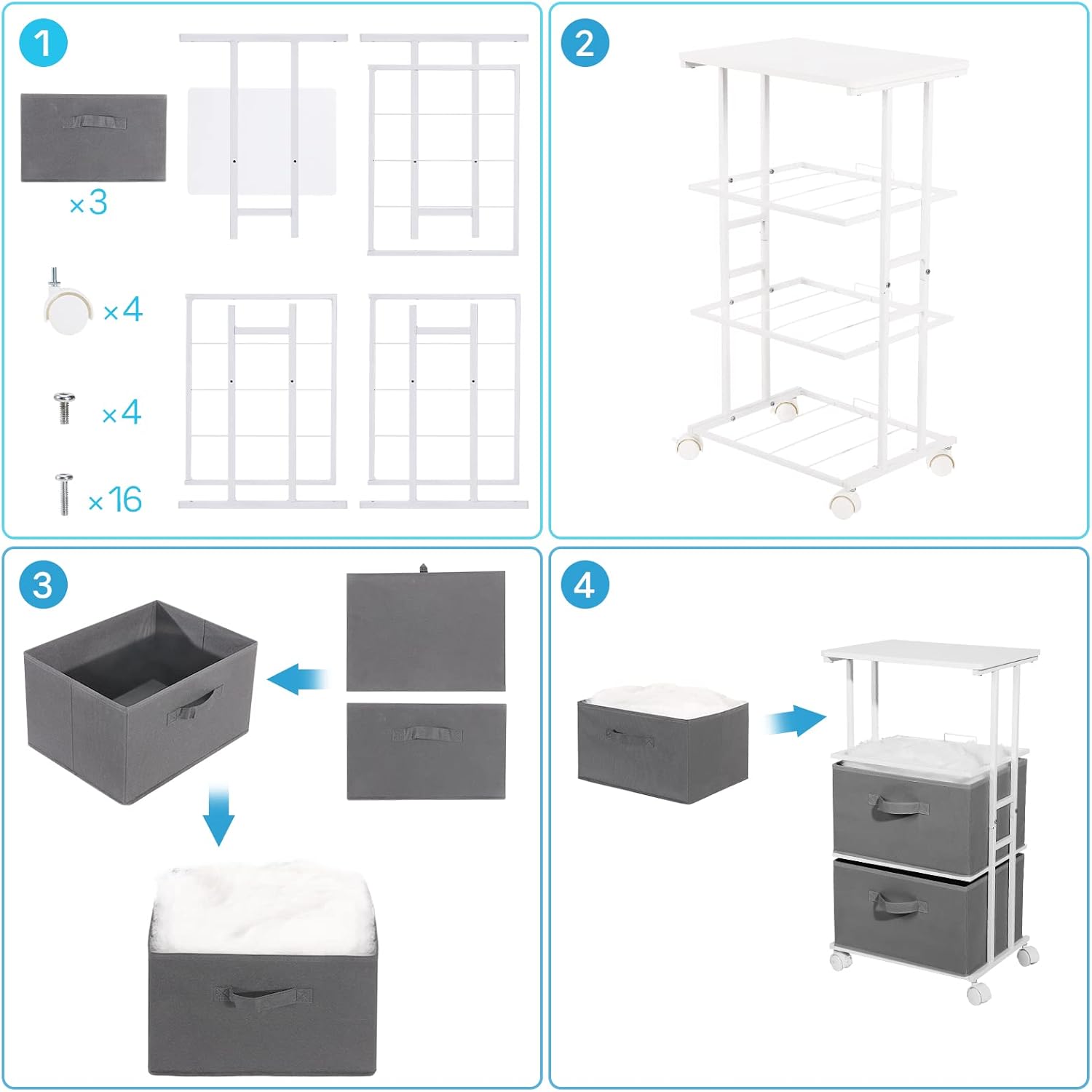 1

×3

×4

×4

×16

2

3

4