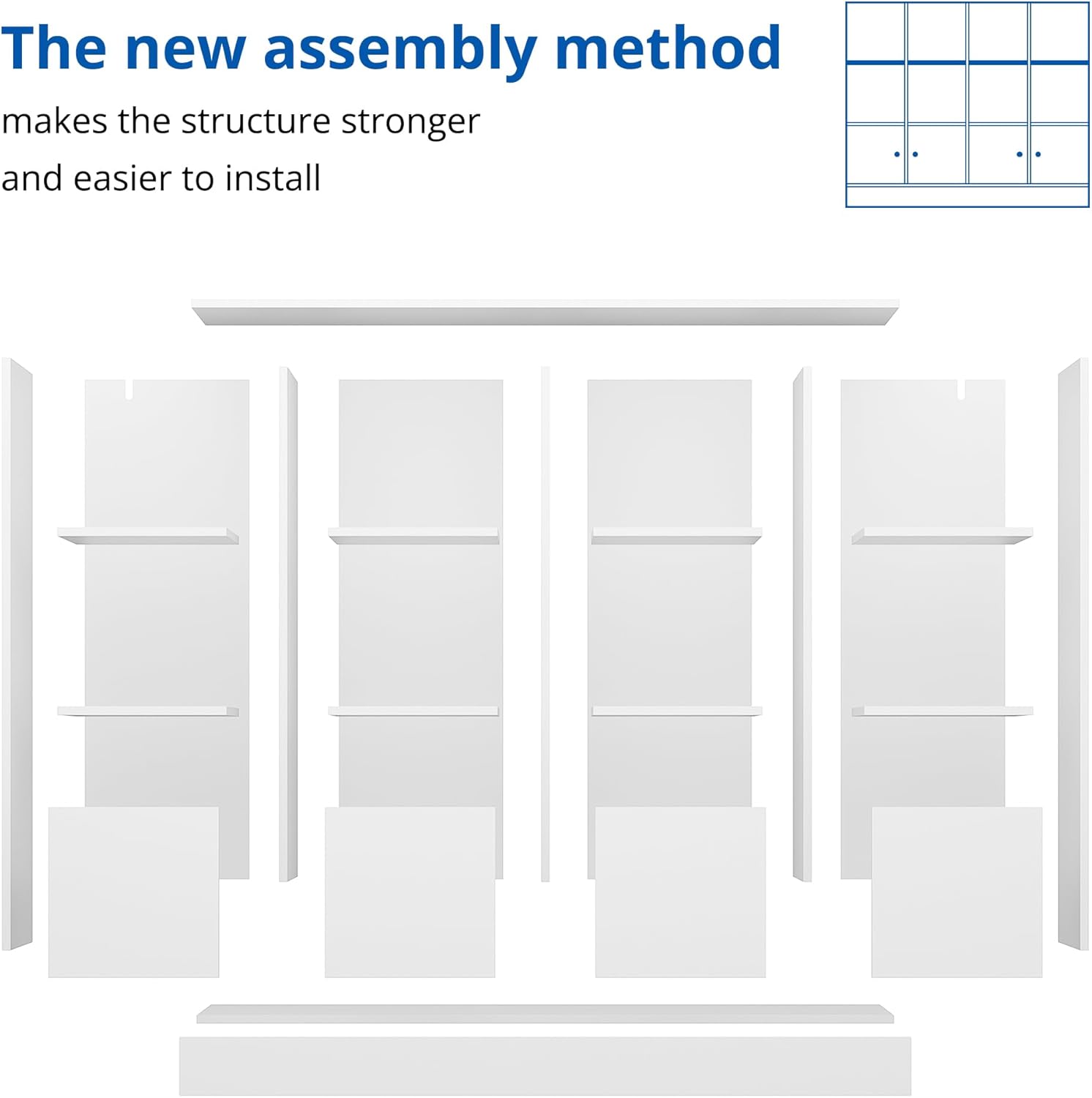 The new assembly method

makes the structure stronger and easier to install