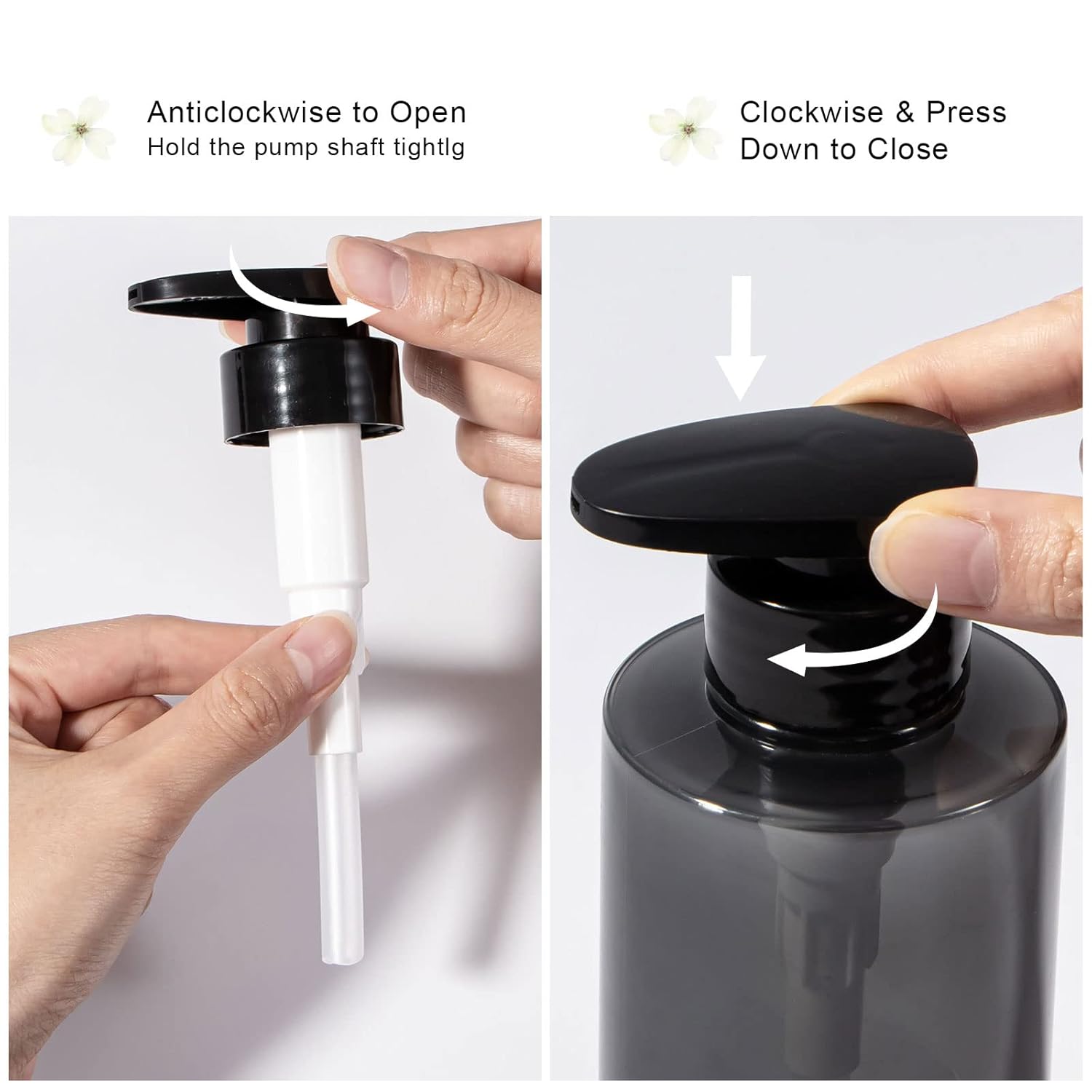 Anticlockwise to Open
Hold the pump shaft tightlg

Clockwise & Press
Down to Close