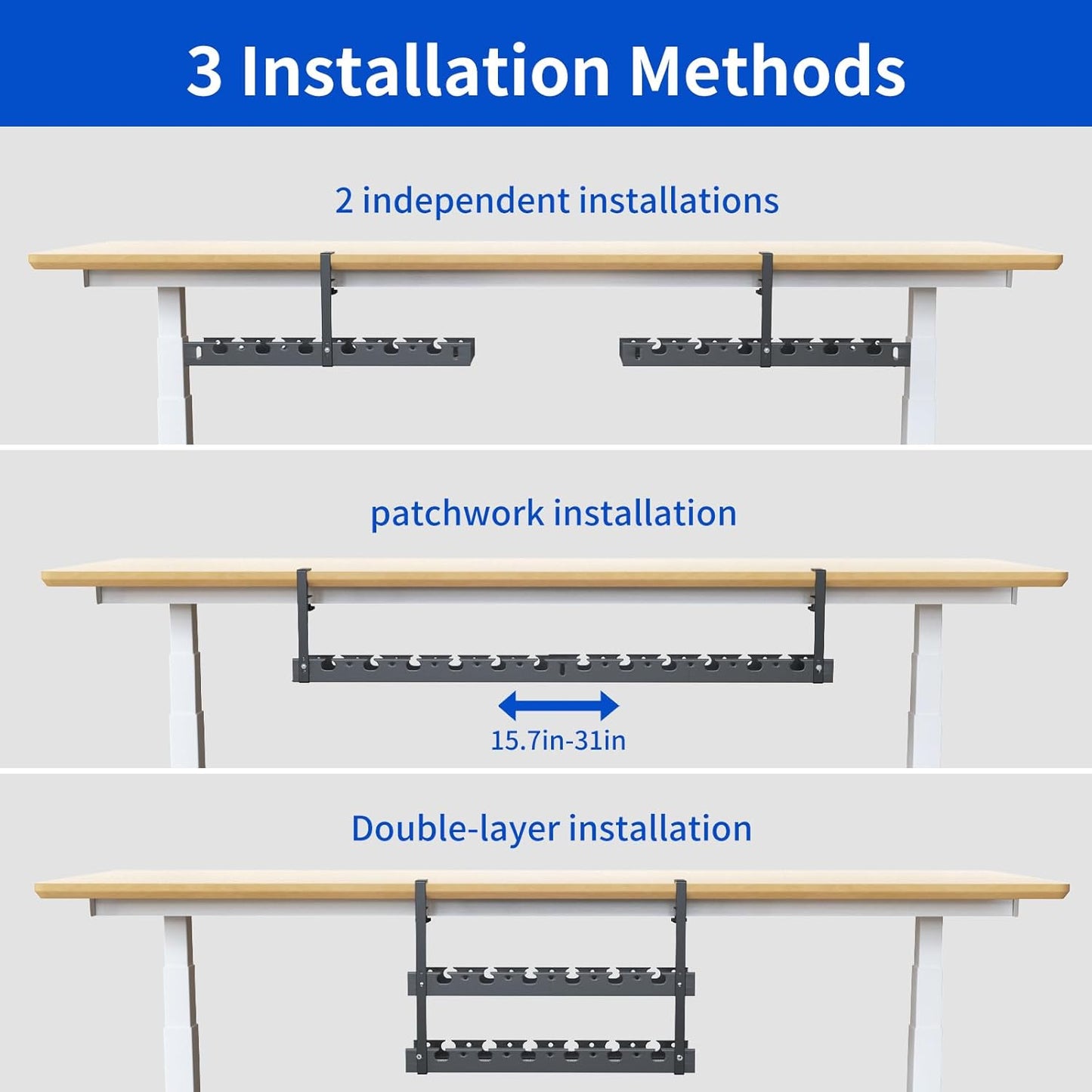 3 Installation Methods

2 independent installations

patchwork installation

15.7in-31in

Double-layer installation