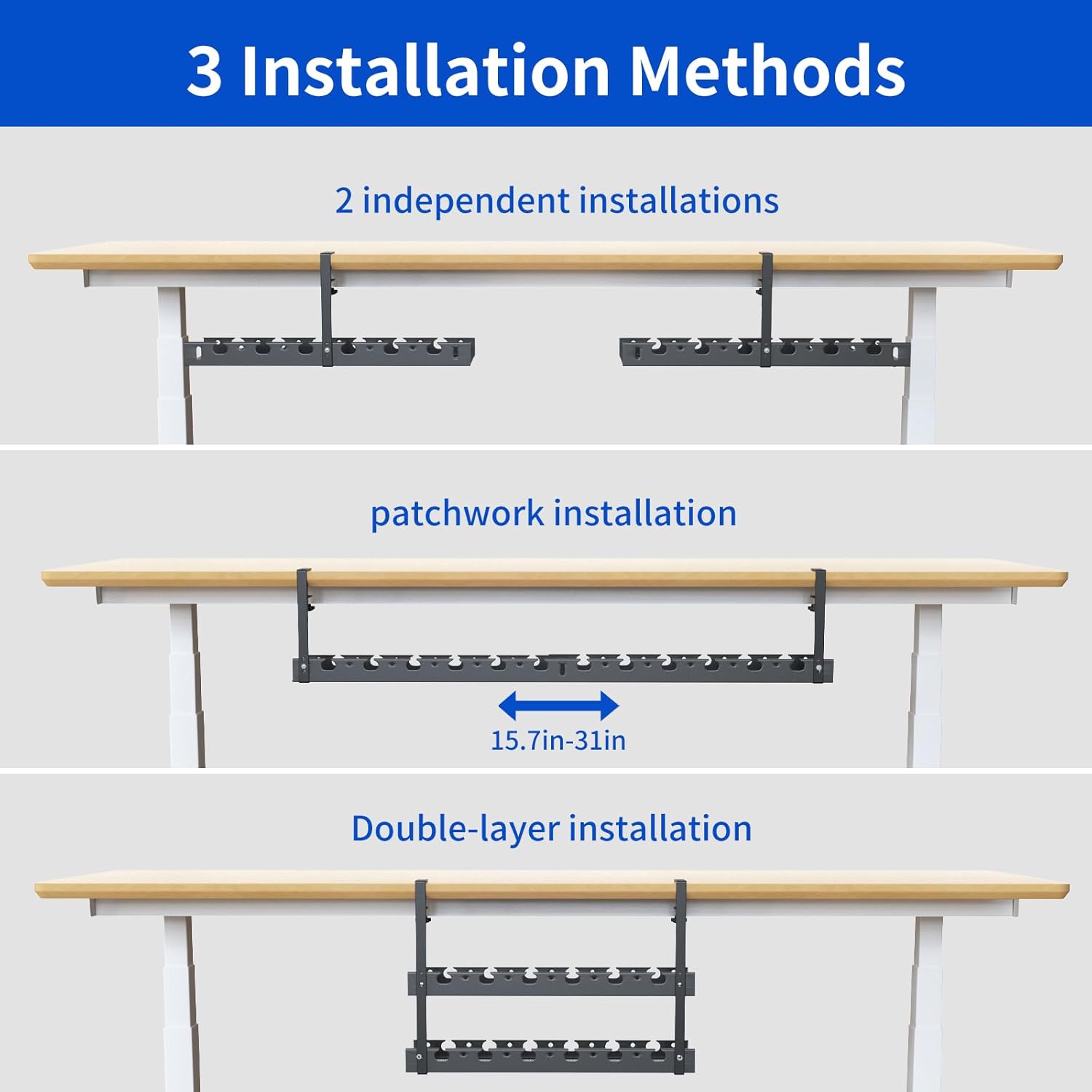 3 Installation Methods

2 independent installations

patchwork installation

15.7in-31in

Double-layer installation