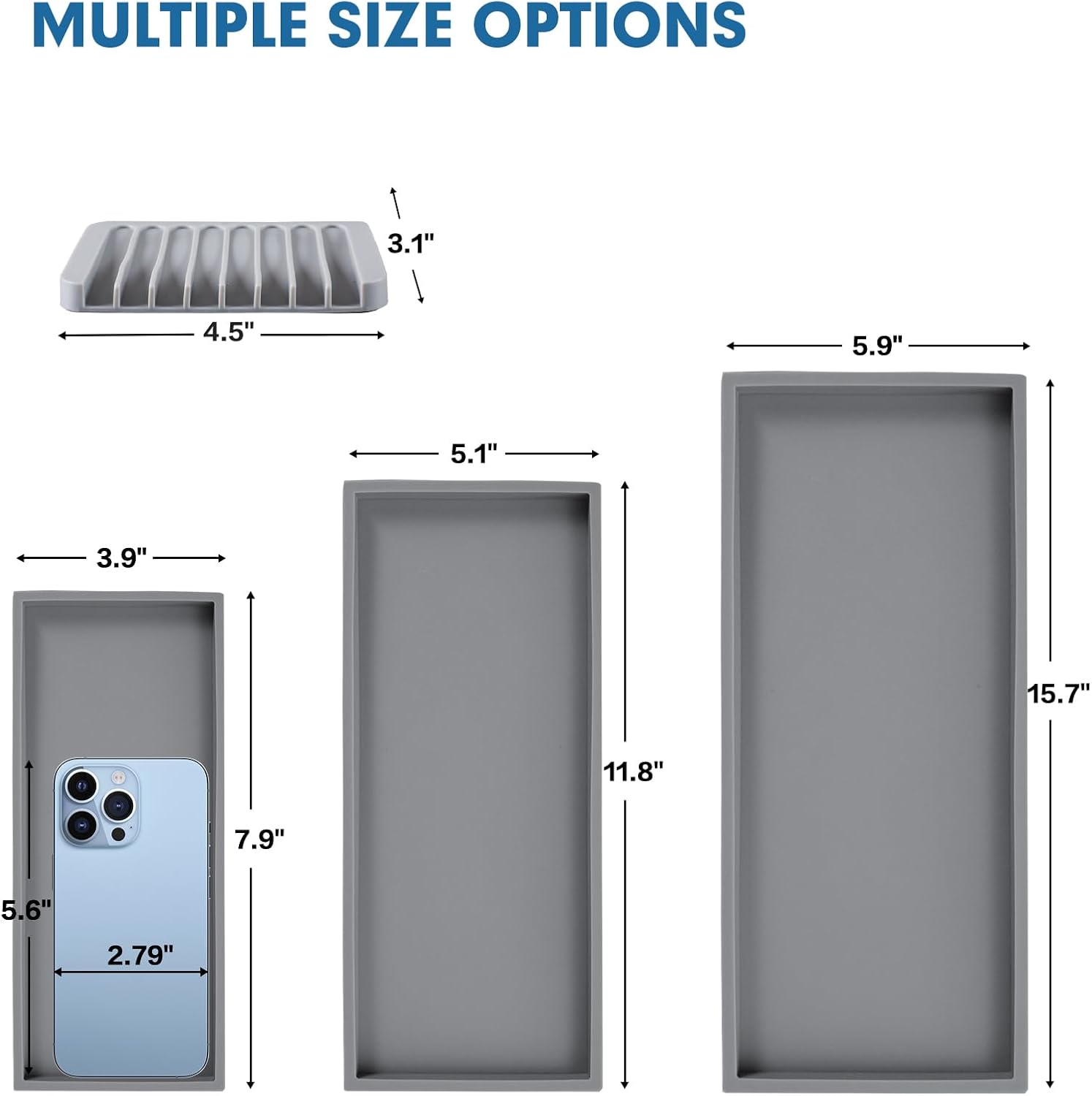 MULTIPLE SIZE OPTIONS

3.1"

4.5"

5.9"

5.1"

3.9"

15.7"

11.8"

7.9"

5.6"

2.79"