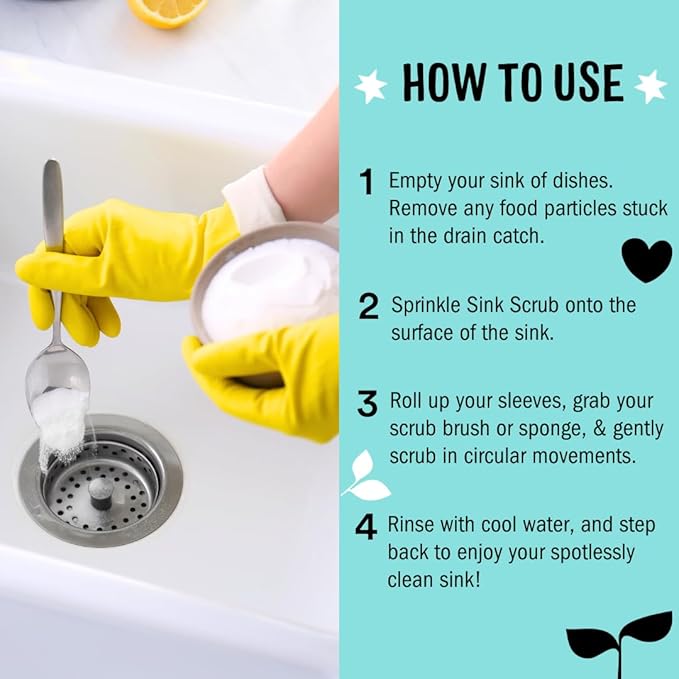 HOW TO USE

1 Empty your sink of dishes. Remove any food particles stuck in the drain catch.

2 Sprinkle Sink Scrub onto the surface of the sink.

3 Roll up your sleeves, grab your scrub brush or sponge, & gently scrub in circular movements.

4 Rinse with cool water, and step back to enjoy your spotlessly clean sink!