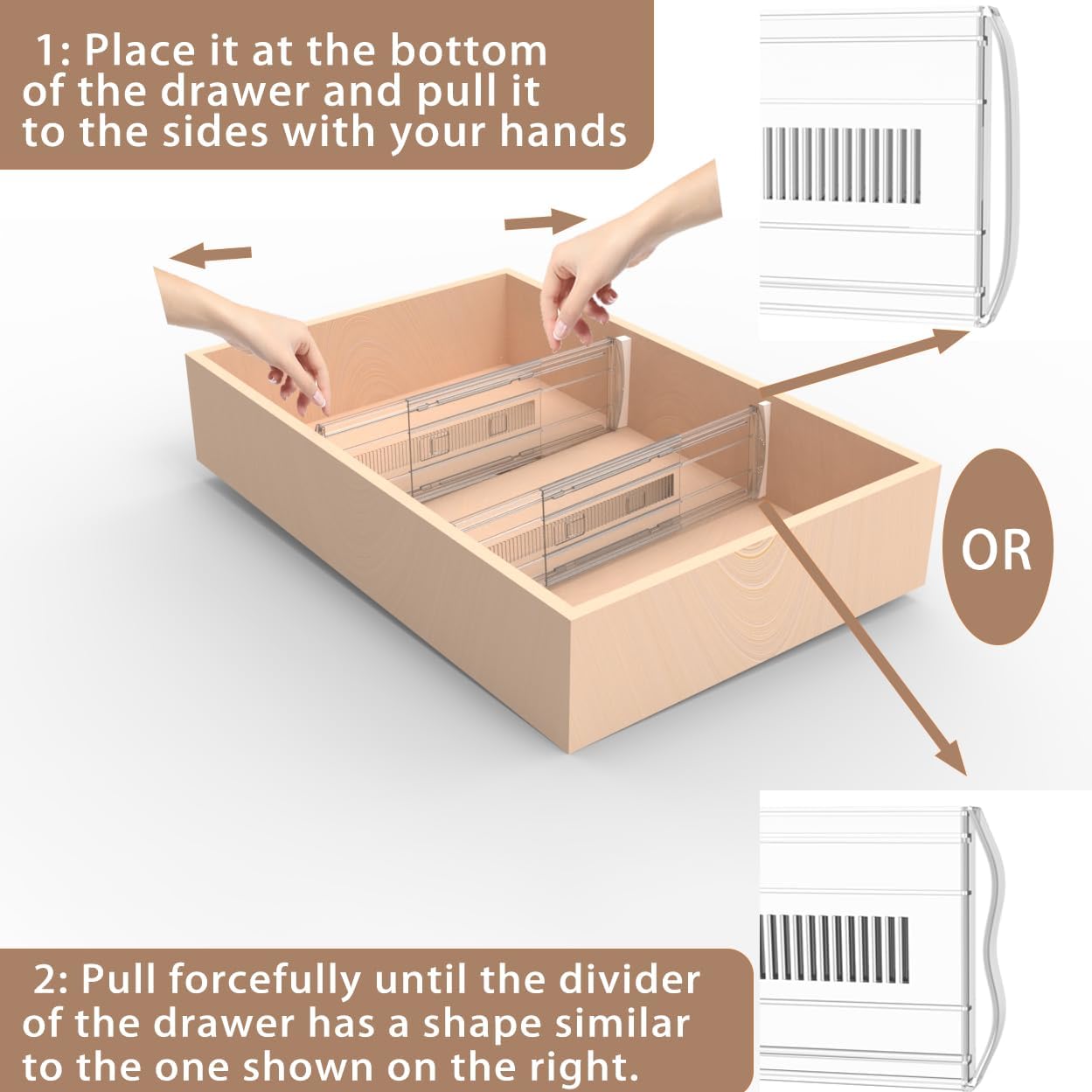 1: Place it at the bottom of the drawer and pull it to the sides with your hands

OR

2: Pull forcefully until the divider of the drawer has a shape similar to the one shown on the right.