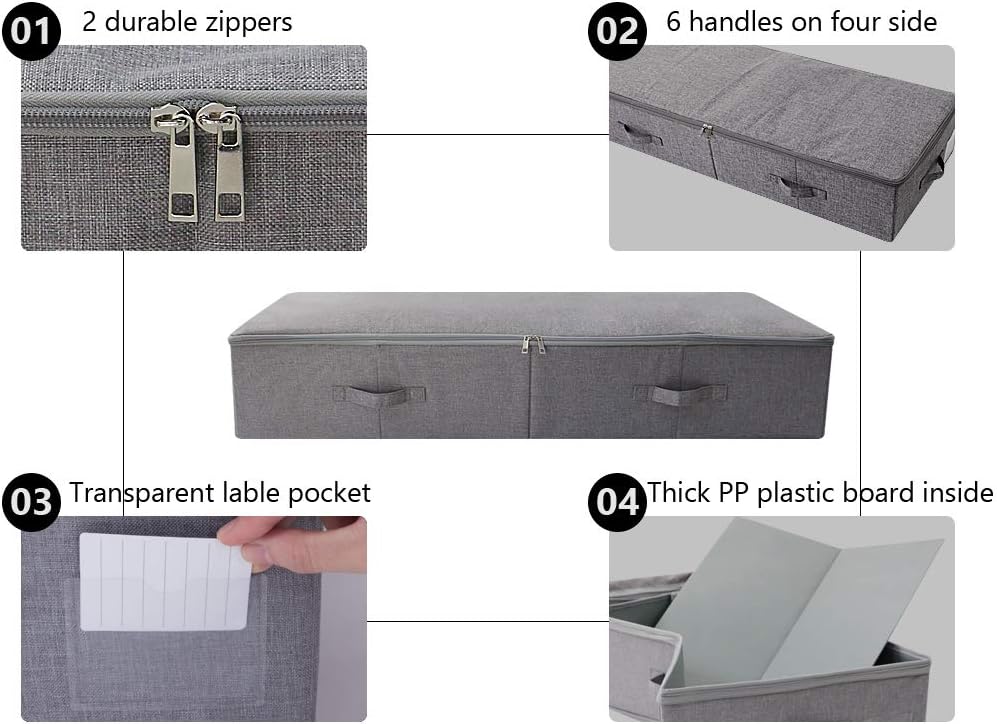 01 2 durable zippers

02 6 handles on four side

03 Transparent lable pocket

04 Thick PP plastic board inside