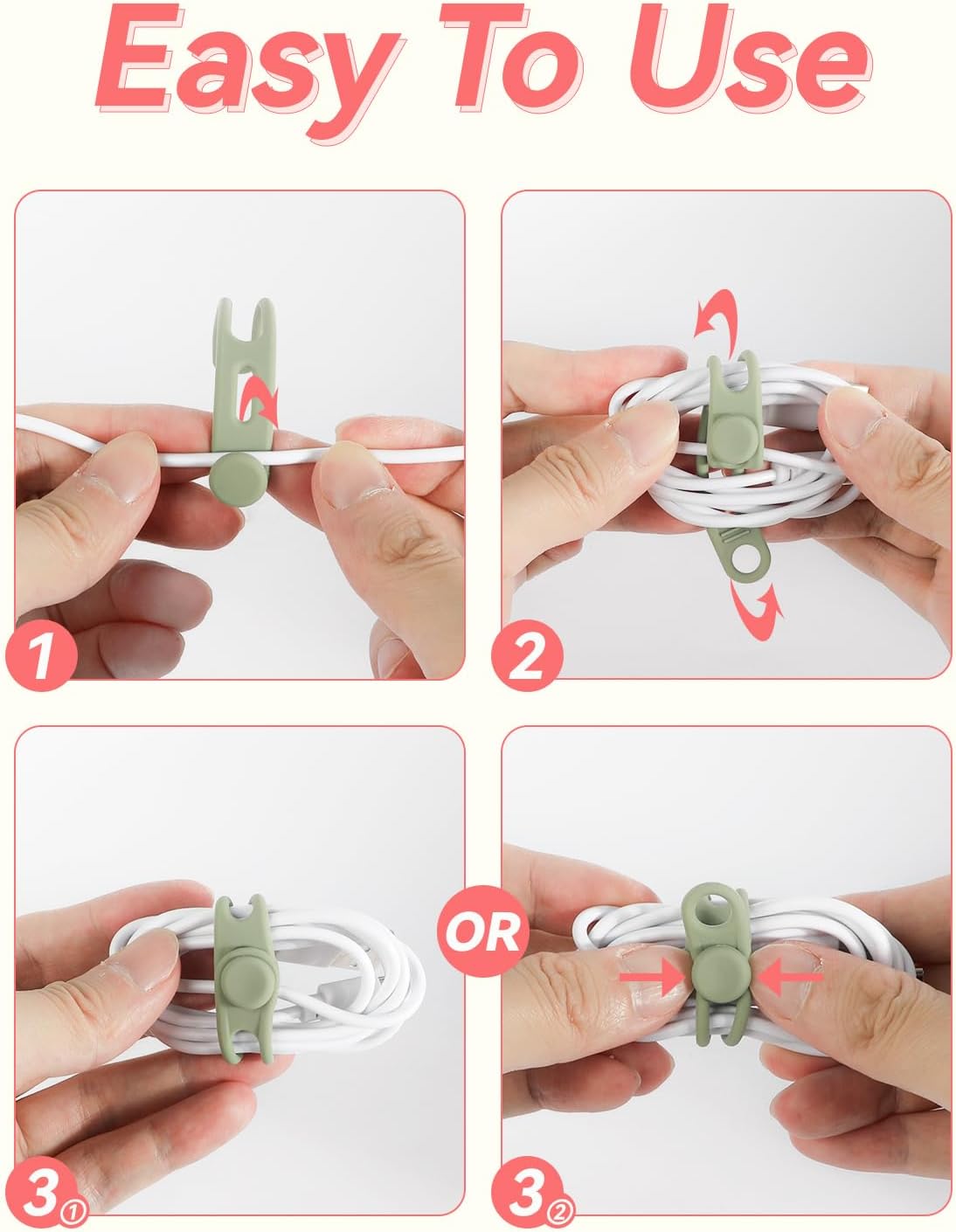 Easy To Use

1

2

3①

OR

3②