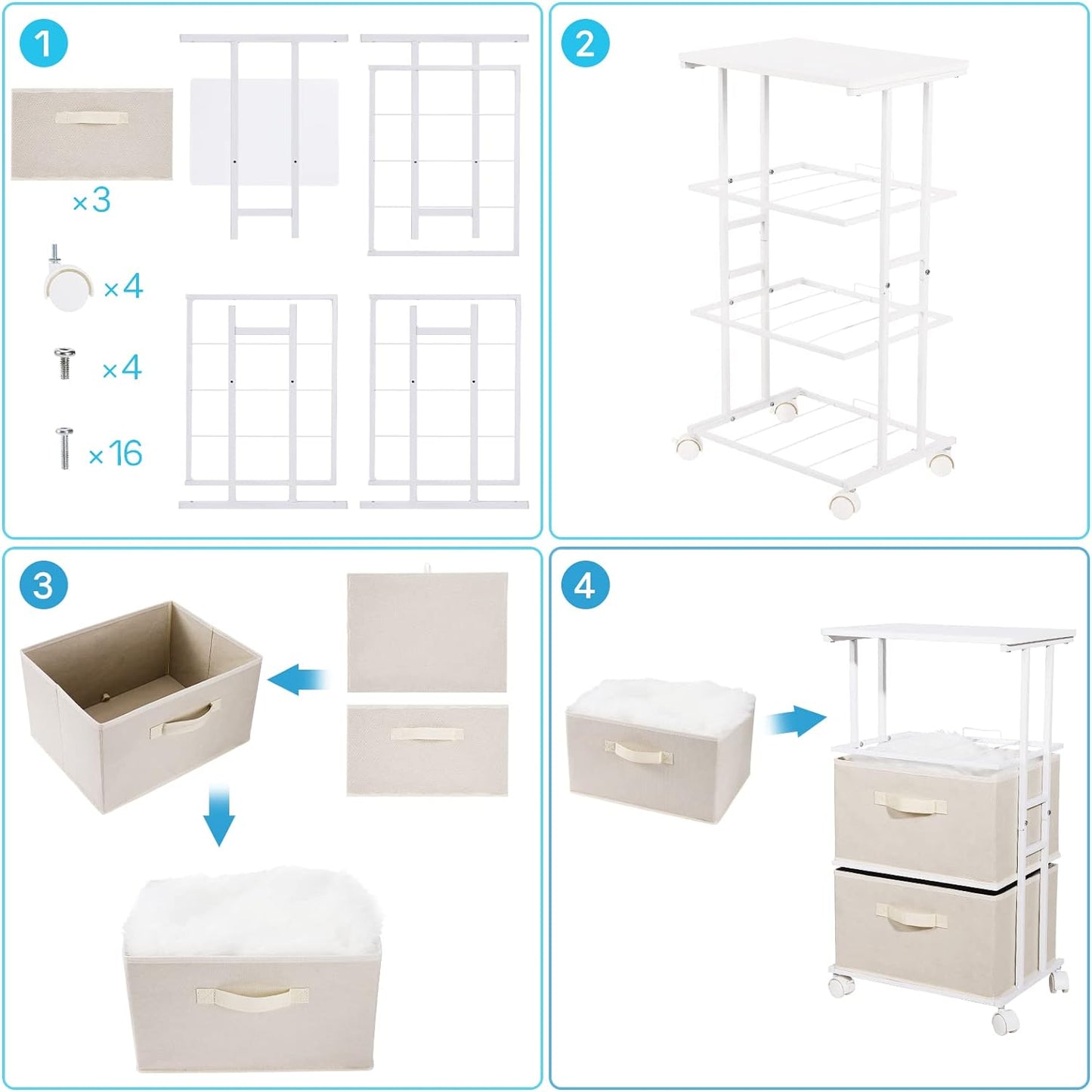 1

×3

×4

×4

×16

2

3

4