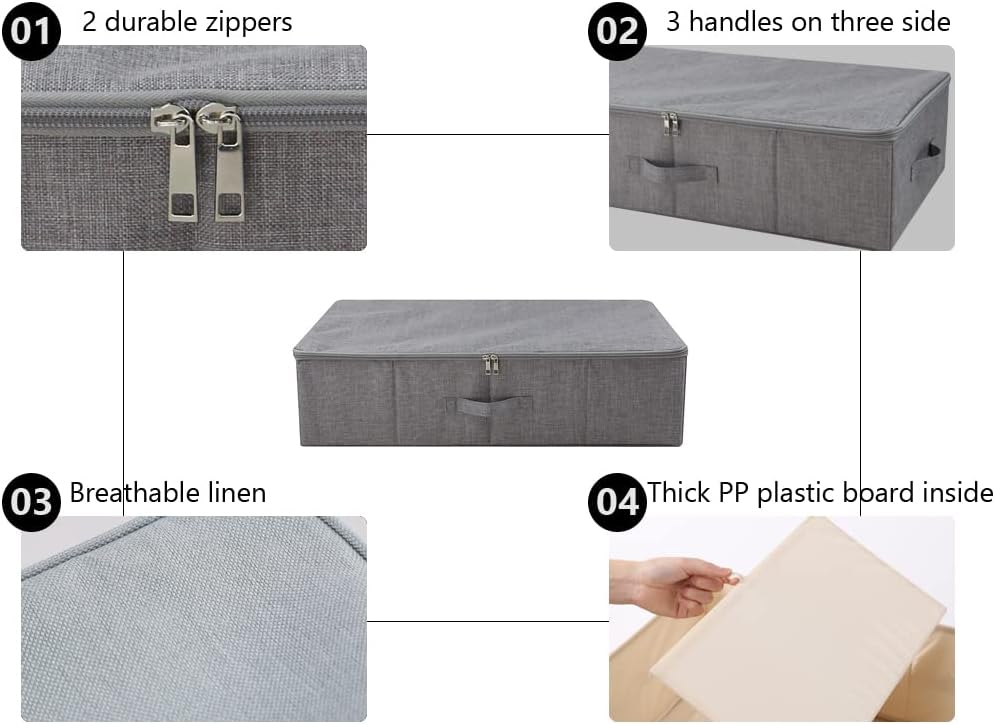 01 2 durable zippers

02 3 handles on three side

03 Breathable linen

04 Thick PP plastic board inside