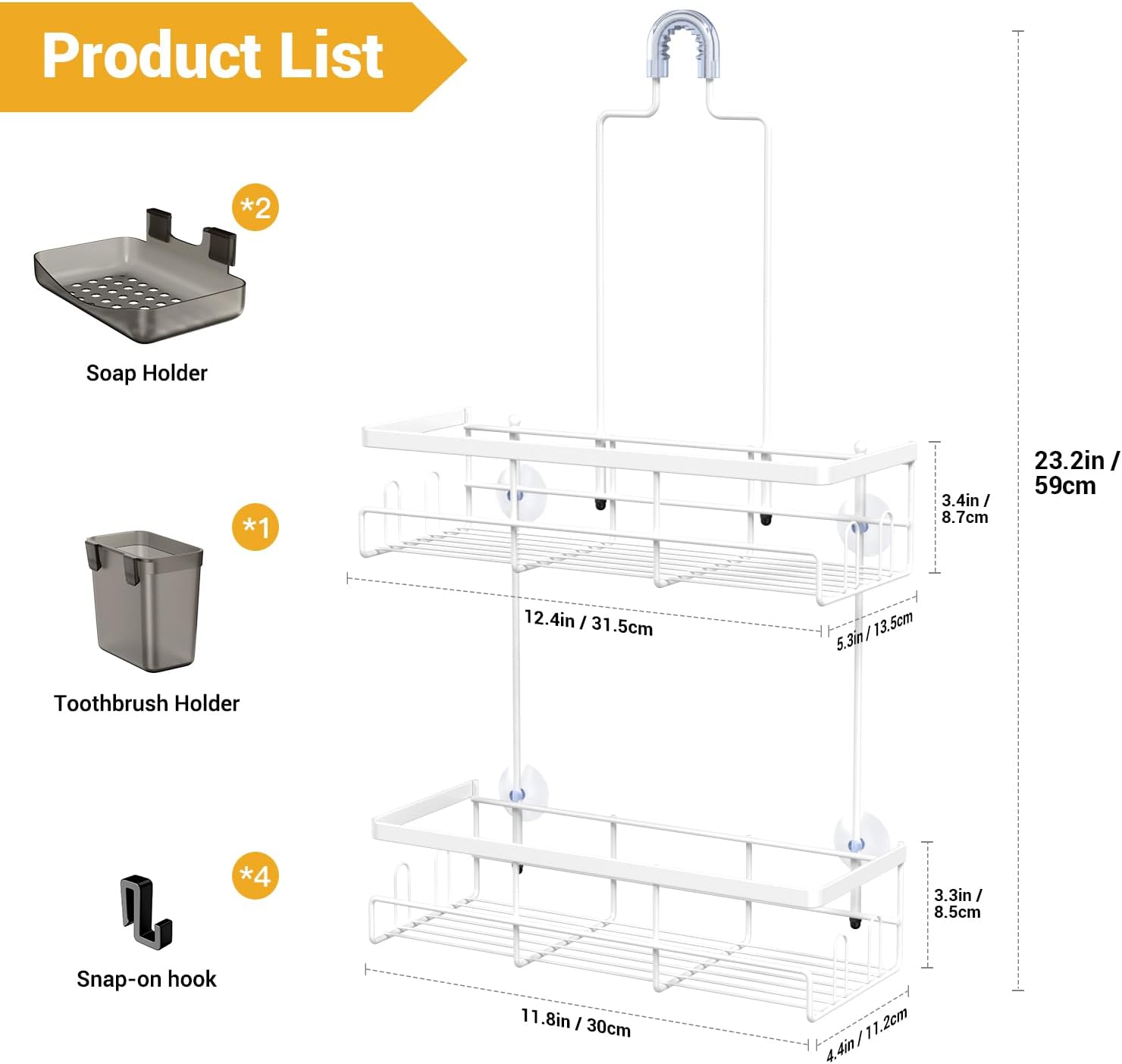 Product List

*2

Soap Holder

*1

Toothbrush Holder

*4

Snap-on hook

23.2in / 59cm

3.4in / 8.7cm

12.4in / 31.5cm

5.3in / 13.5cm

3.3in / 8.5cm

11.8in / 30cm

4.4in / 11.2cm