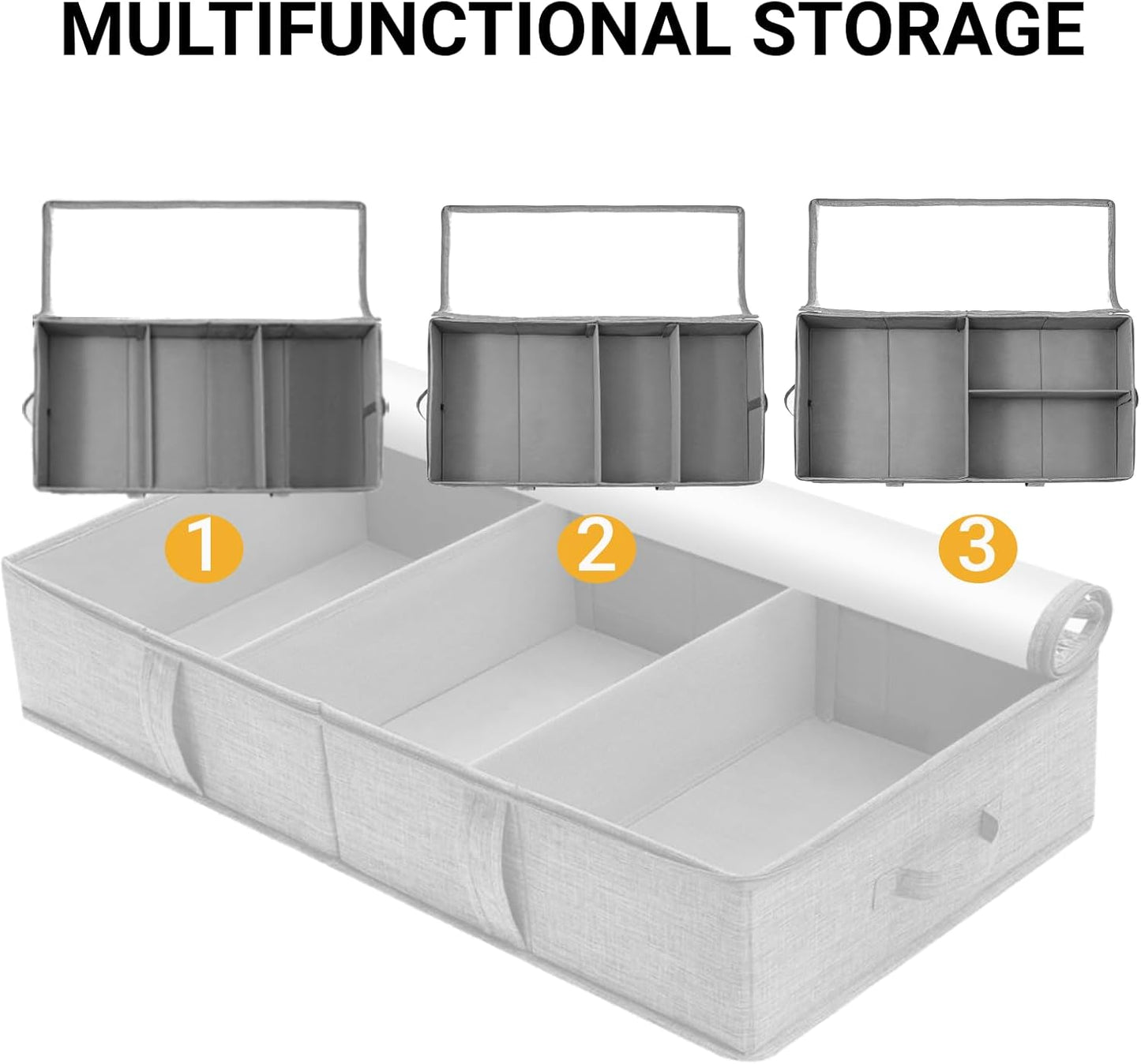 MULTIFUNCTIONAL STORAGE

1

2

3