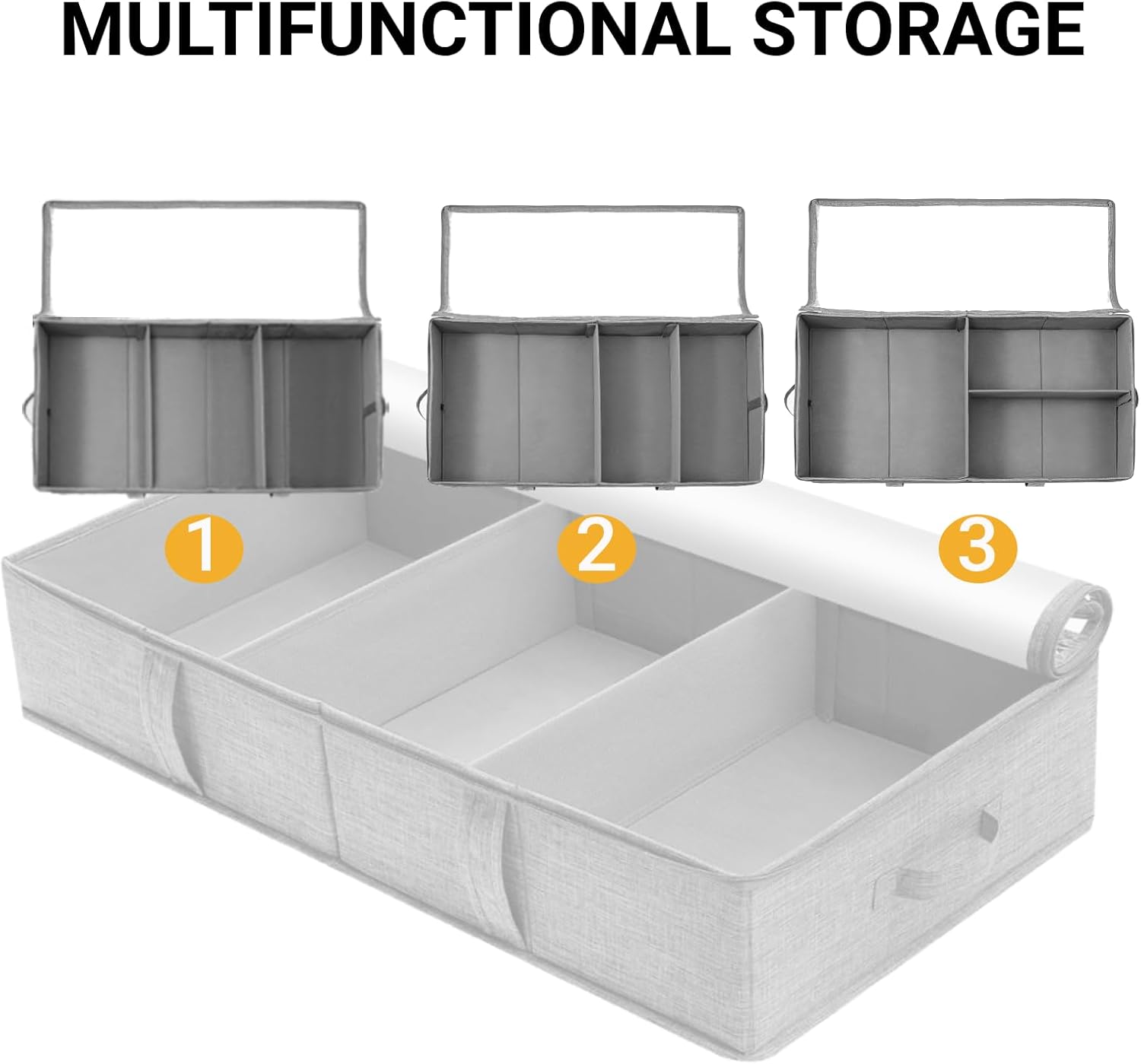 MULTIFUNCTIONAL STORAGE

1

2

3