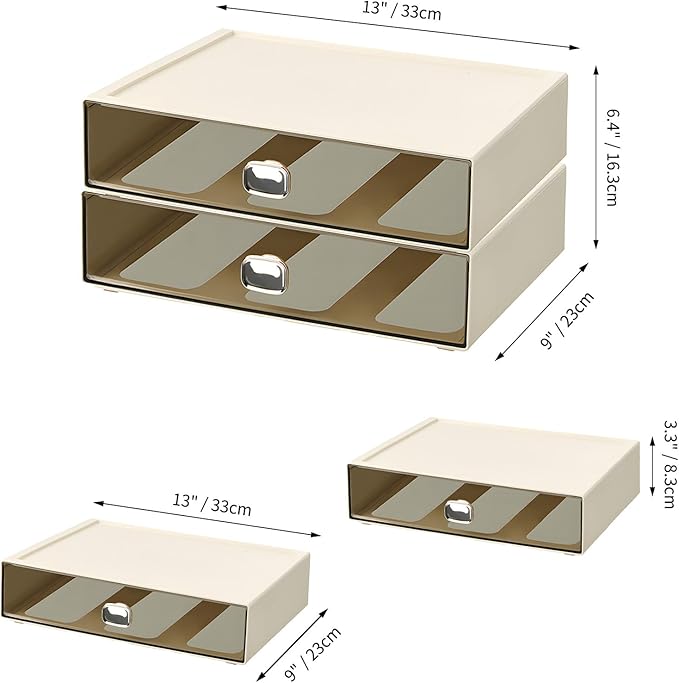 13" / 33cm

6.4" / 16.3cm

9" / 23cm

3.3" / 8.3cm

13" / 33cm

9" / 23cm