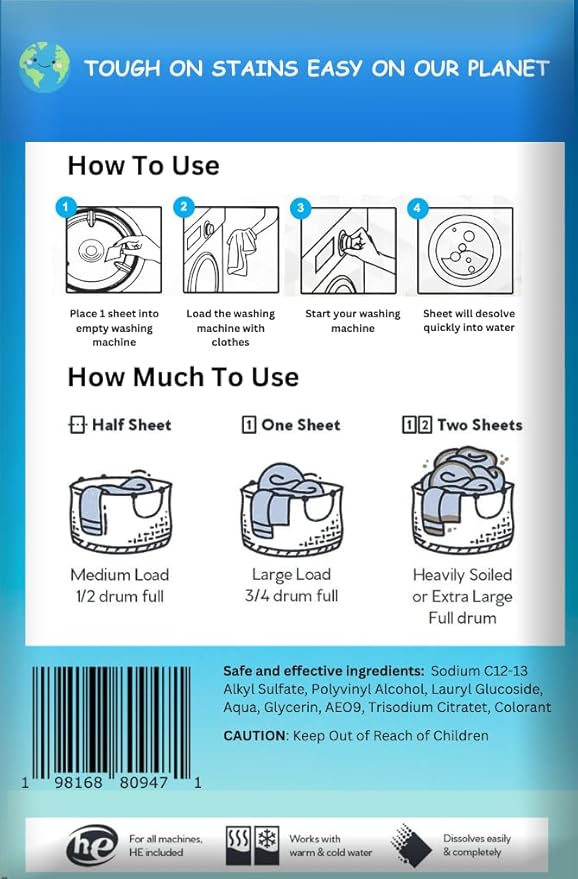 TOUGH ON STAINS EASY ON OUR PLANET

How To Use

1
Place 1 sheet into empty washing machine

2
Load the washing machine with clothes

3
Start your washing machine

4
Sheet will desolve quickly into water

How Much To Use

Half Sheet
Medium Load
1/2 drum full

1 One Sheet
Large Load
3/4 drum full

1 2 Two Sheets
Heavily Soiled or Extra Large
Full drum

Safe and effective ingredients: Sodium C12-13 Alkyl Sulfate, Polyvinyl Alcohol, Lauryl Glucoside, Aqua, Glycerin, AEO9, Trisodium Citratet, Colorant

CAUTION: Keep Out of Reach of Children

1 98168 80947 1

he
For all machines, HE included

Works with warm & cold water

Dissolves easily & completely