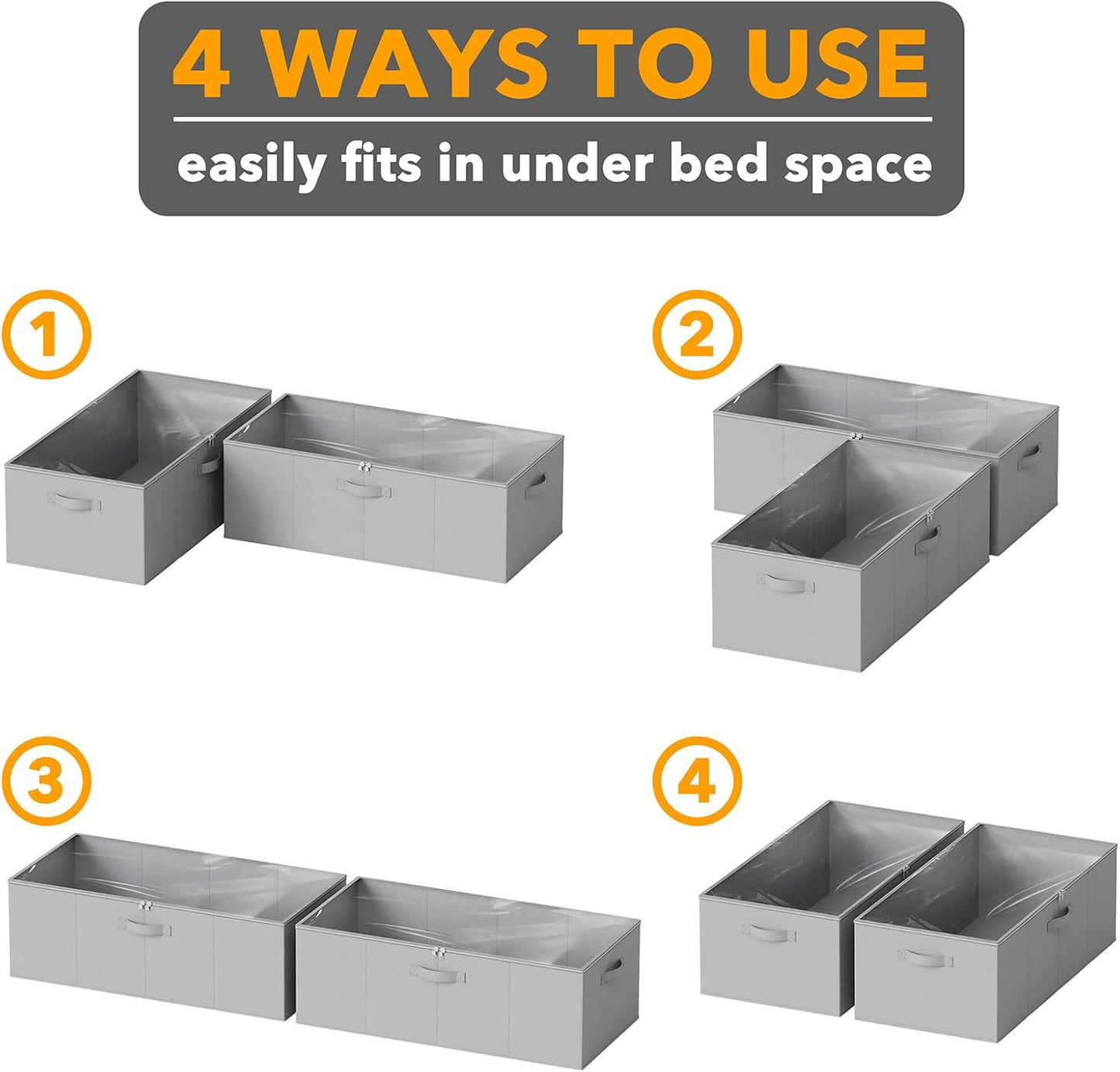 4 WAYS TO USE

easily fits in under bed space

1

2

3

4