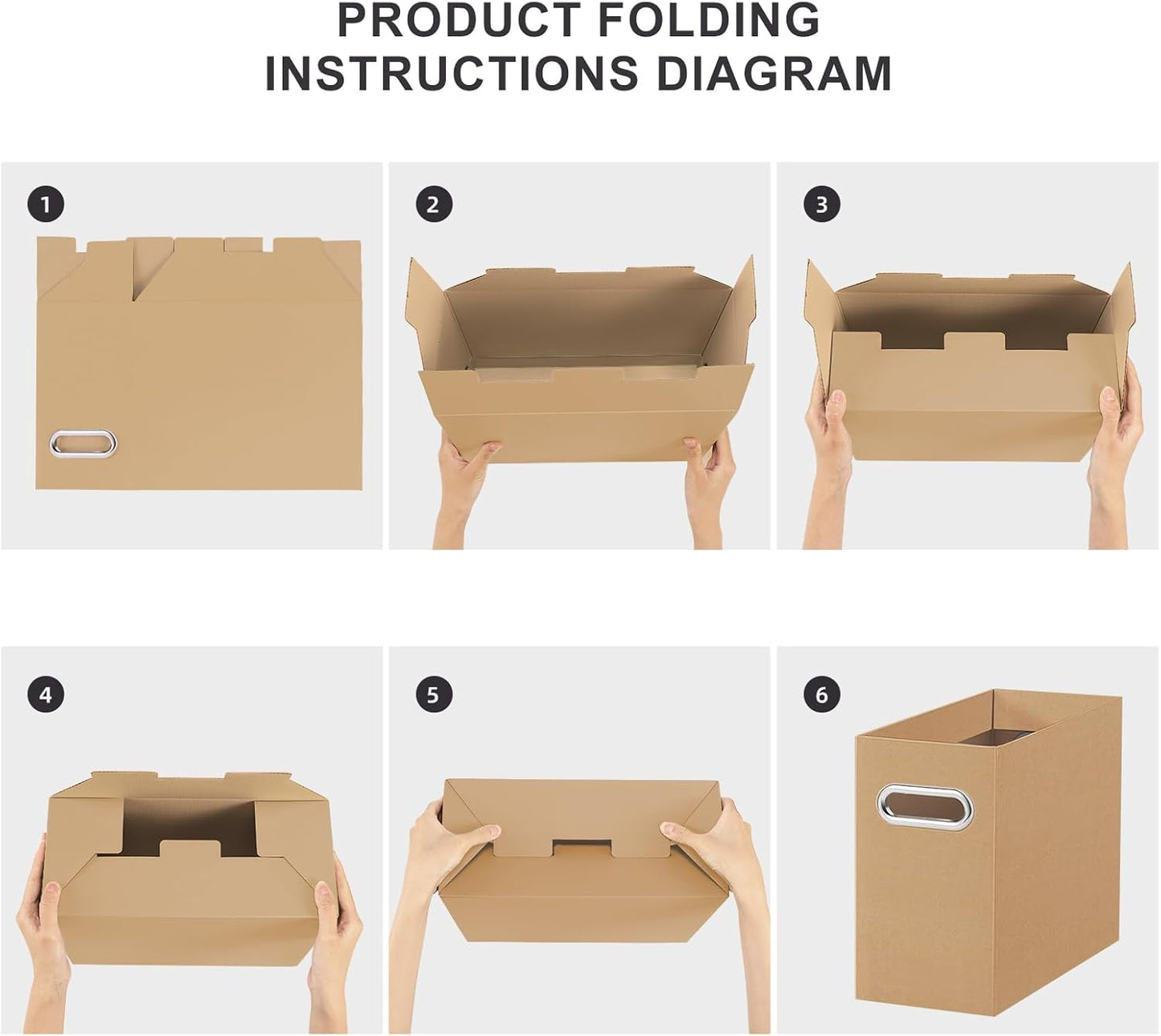 PRODUCT FOLDING INSTRUCTIONS DIAGRAM

1

2

3

4

5

6