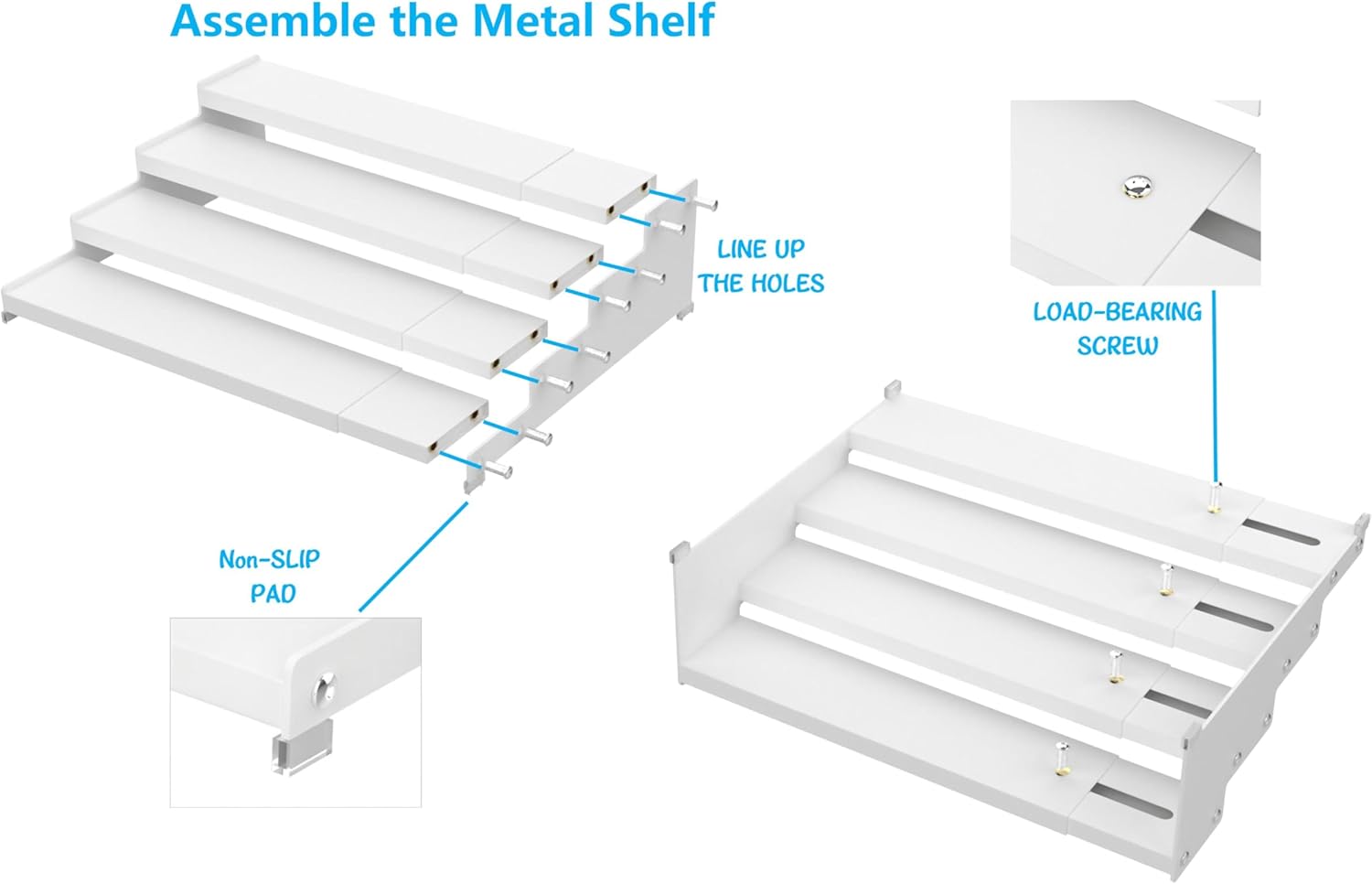 Assemble the Metal Shelf

LINE UP THE HOLES

LOAD-BEARING SCREW

Non-SLIP PAD