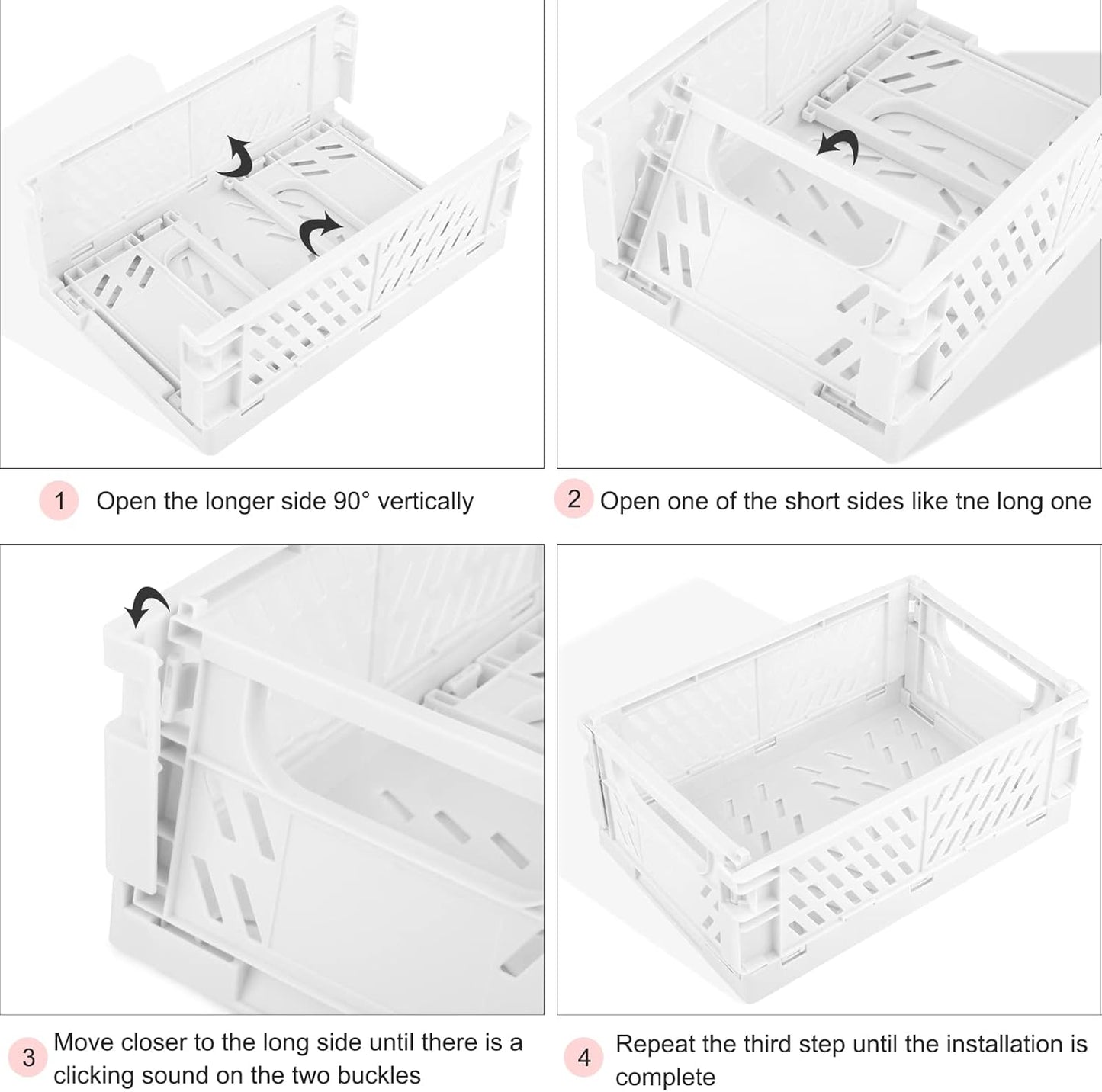 1 Open the longer side 90° vertically

2 Open one of the short sides like tne long one

3 Move closer to the long side until there is a clicking sound on the two buckles

4 Repeat the third step until the installation is complete