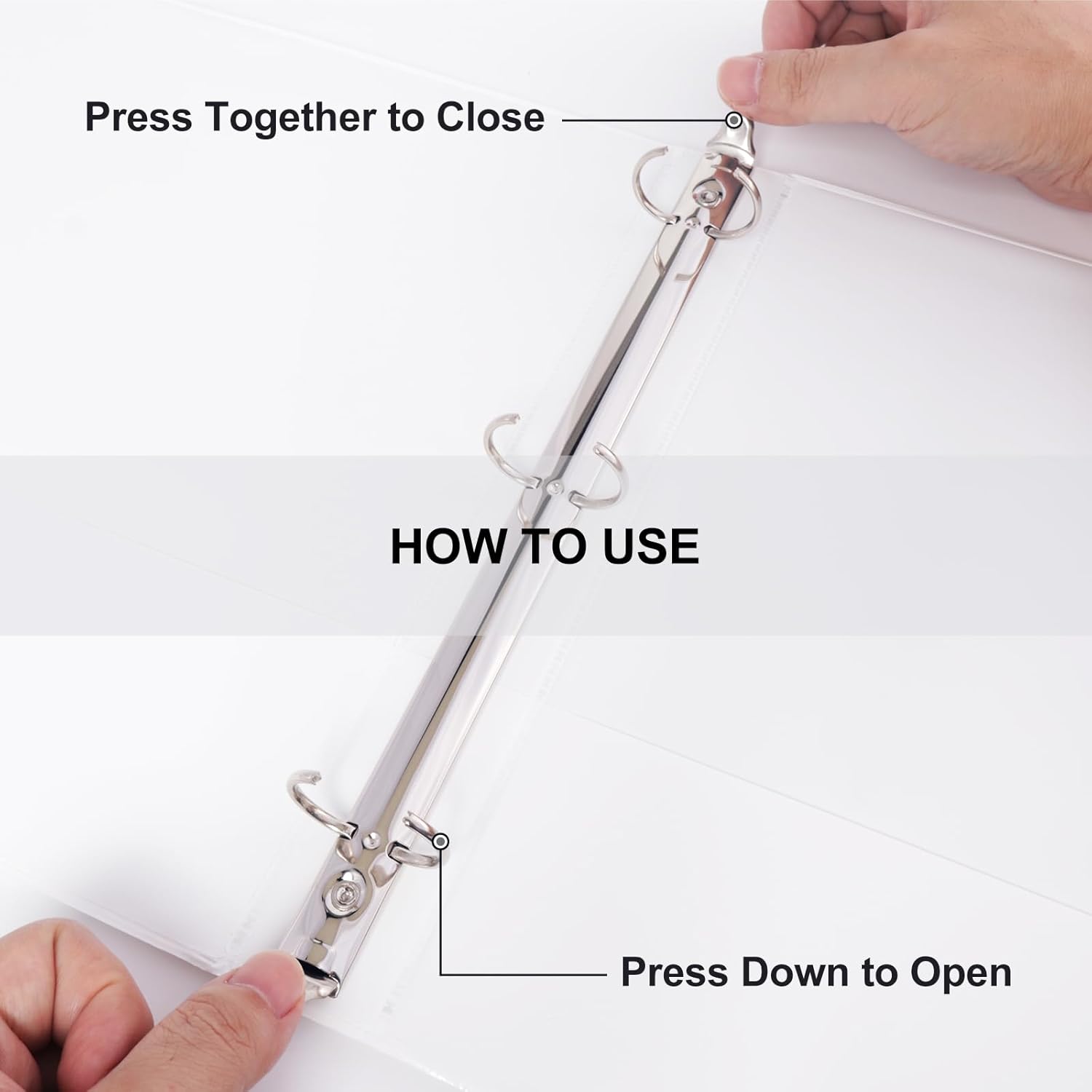 Press Together to Close

HOW TO USE

Press Down to Open