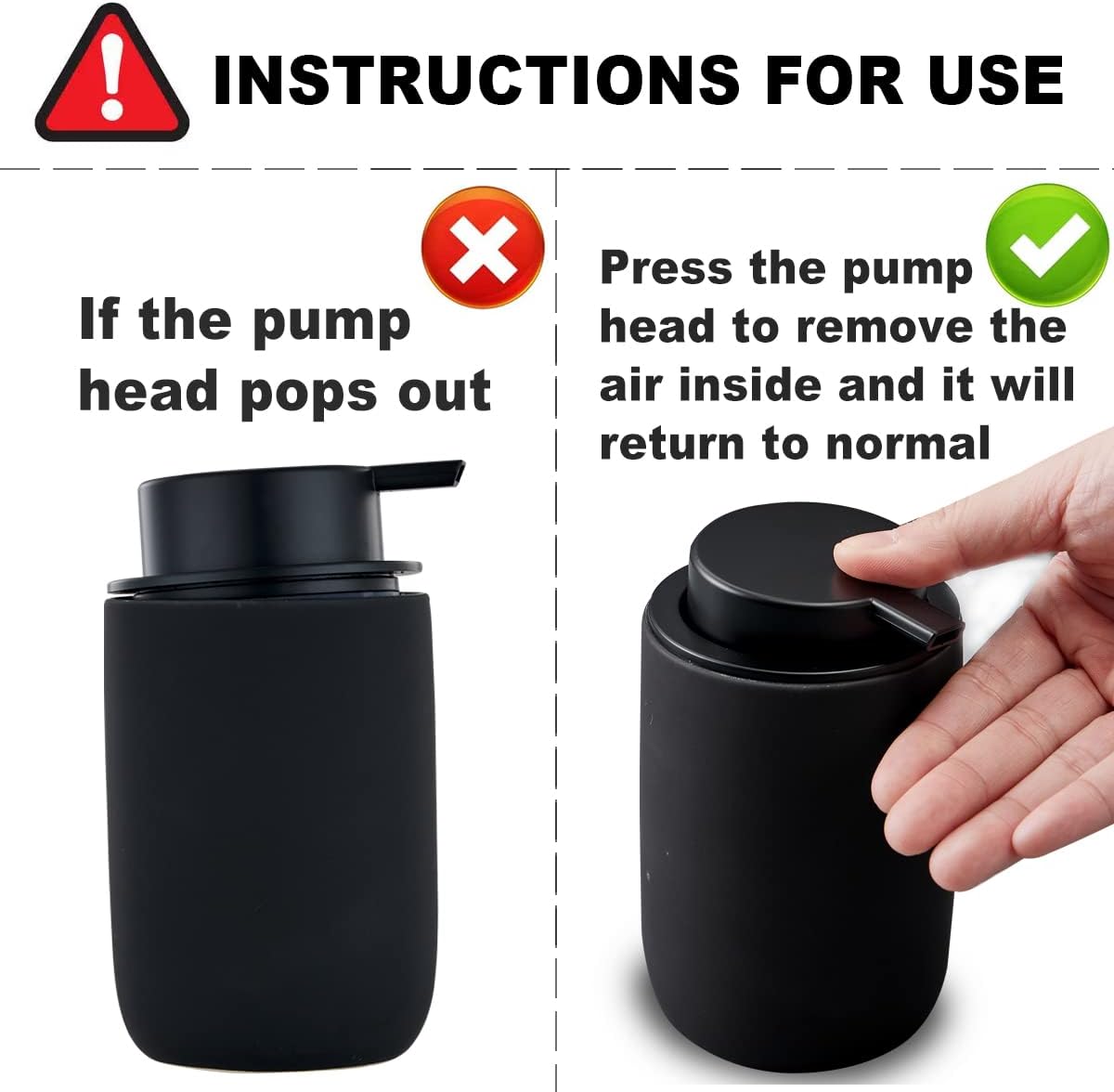 INSTRUCTIONS FOR USE

If the pump head pops out

Press the pump head to remove the air inside and it will return to normal