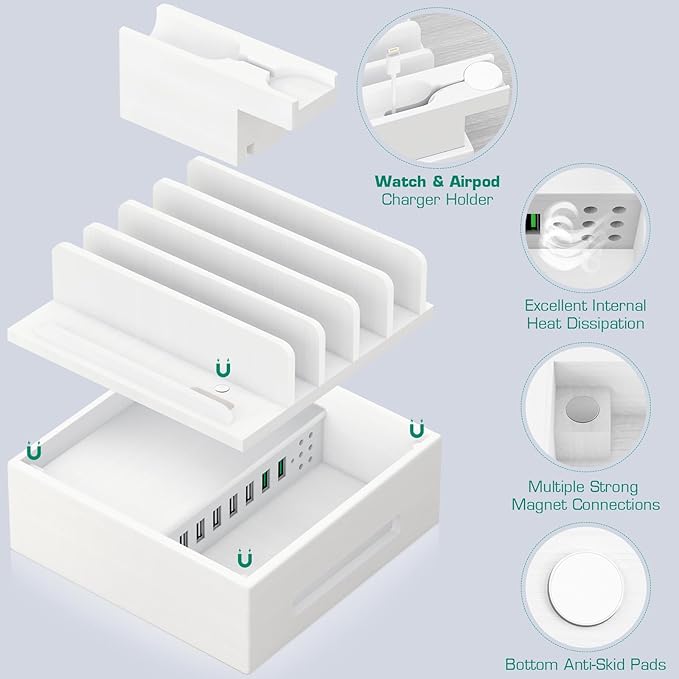 Watch & Airpod
Charger Holder

Excellent Internal
Heat Dissipation

Multiple Strong
Magnet Connections

Bottom Anti-Skid Pads