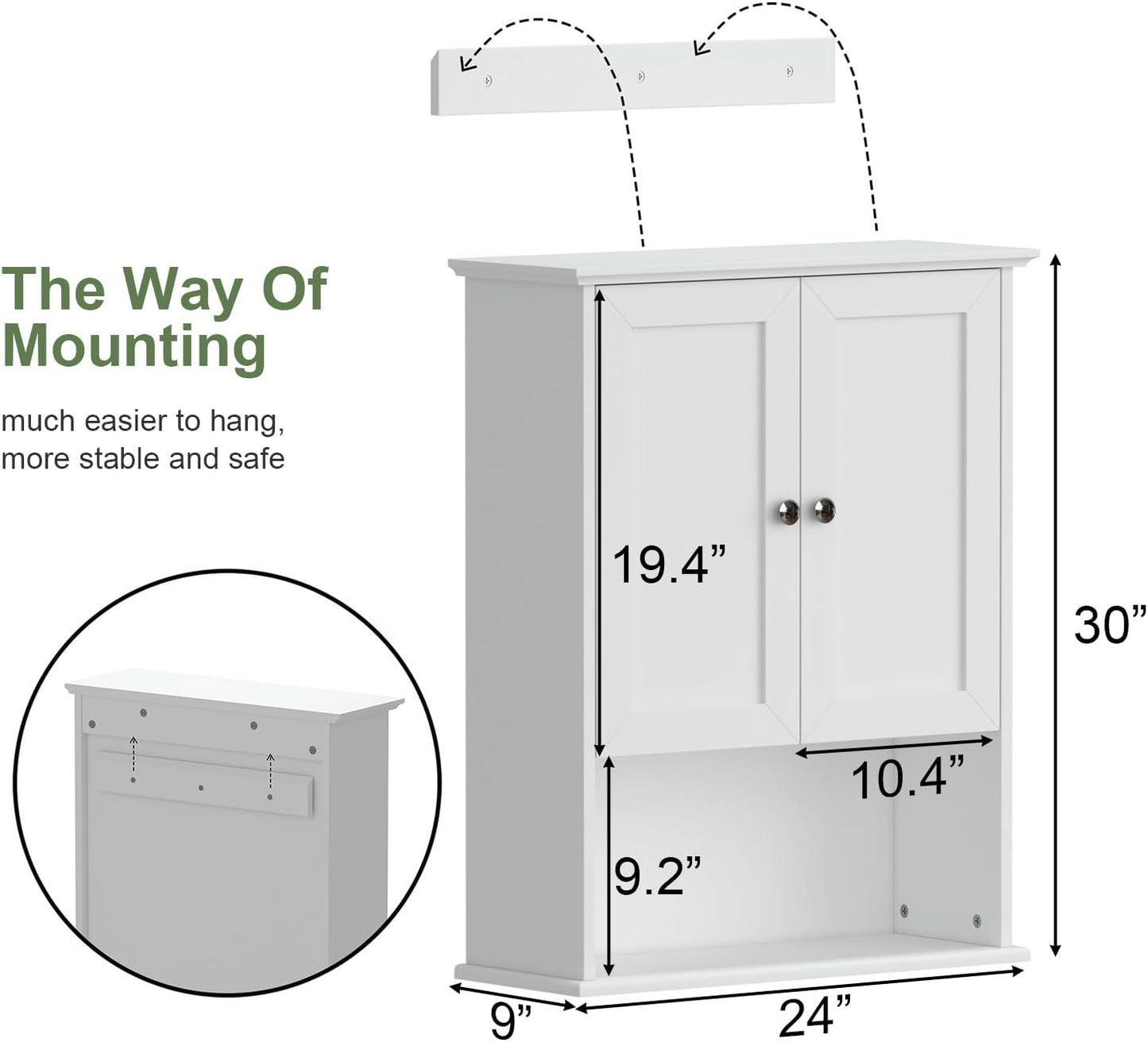 The Way Of Mounting

much easier to hang, more stable and safe

19.4”

30”

10.4”

9.2”

9”

24”