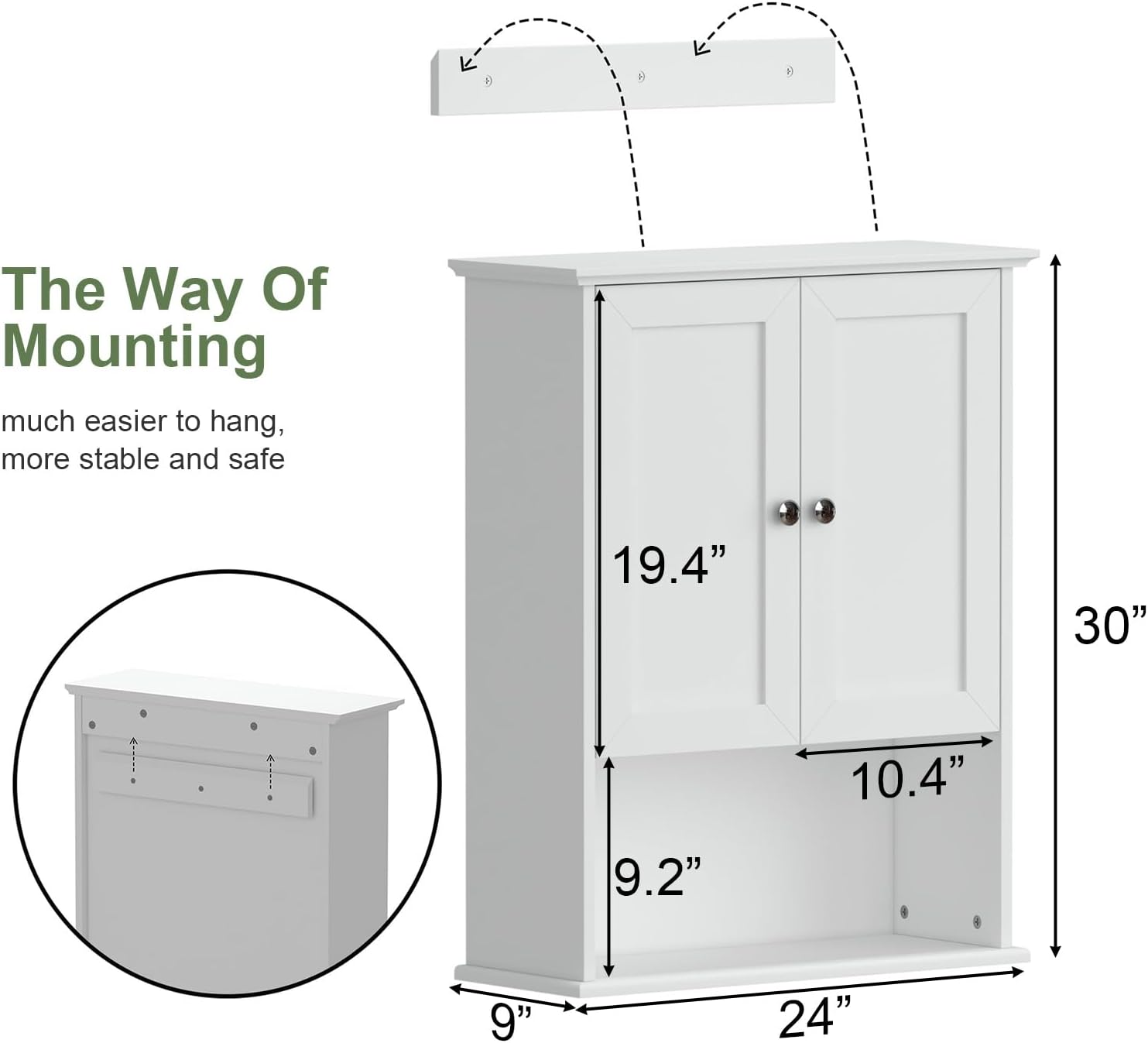 The Way Of Mounting

much easier to hang, more stable and safe

19.4”

30”

10.4”

9.2”

9”

24”