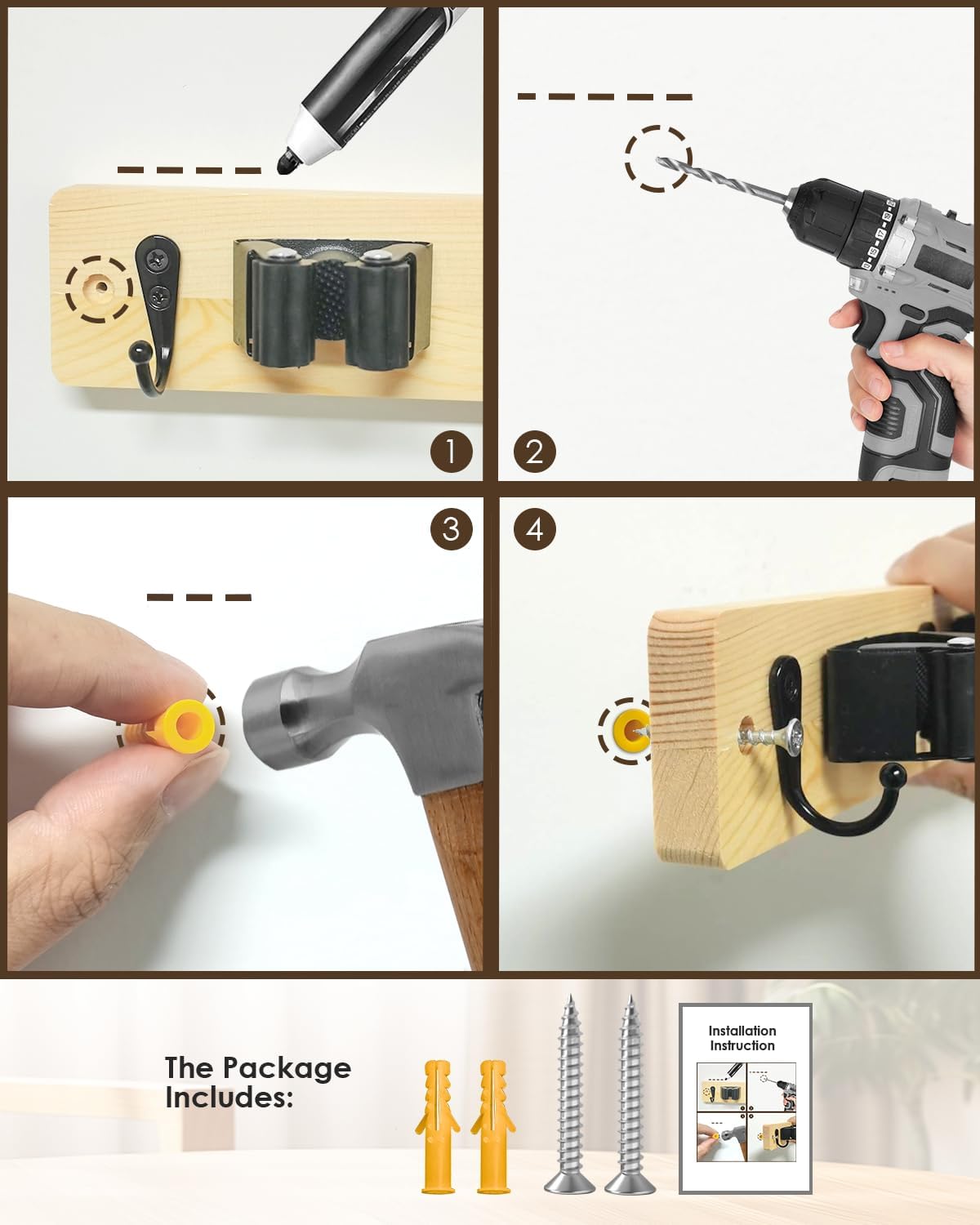 1

2

3

4

The Package Includes:

Installation Instruction