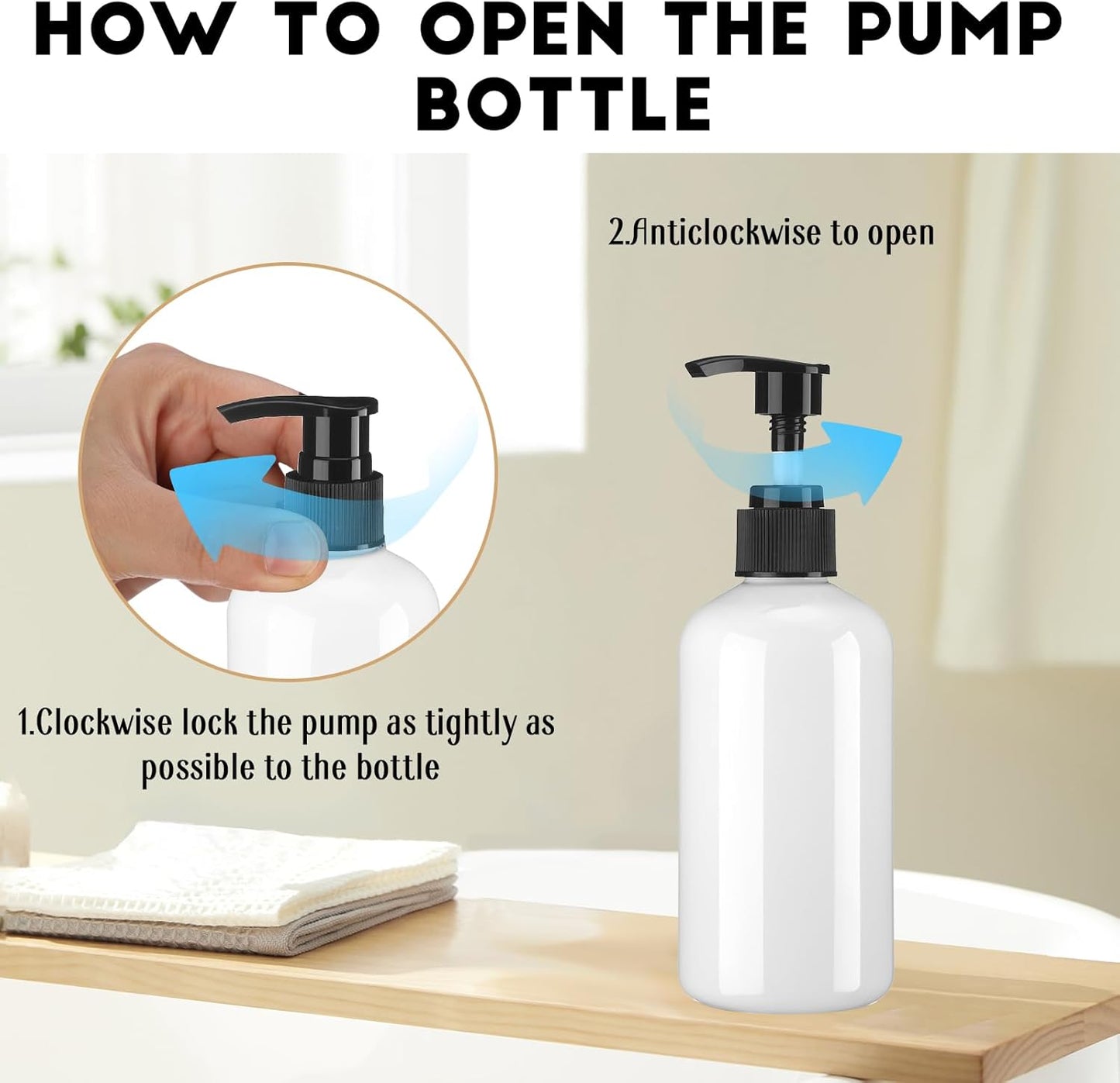 HOW TO OPEN THE PUMP BOTTLE

2.Anticlockwise to open

1.Clockwise lock the pump as tightly as possible to the bottle