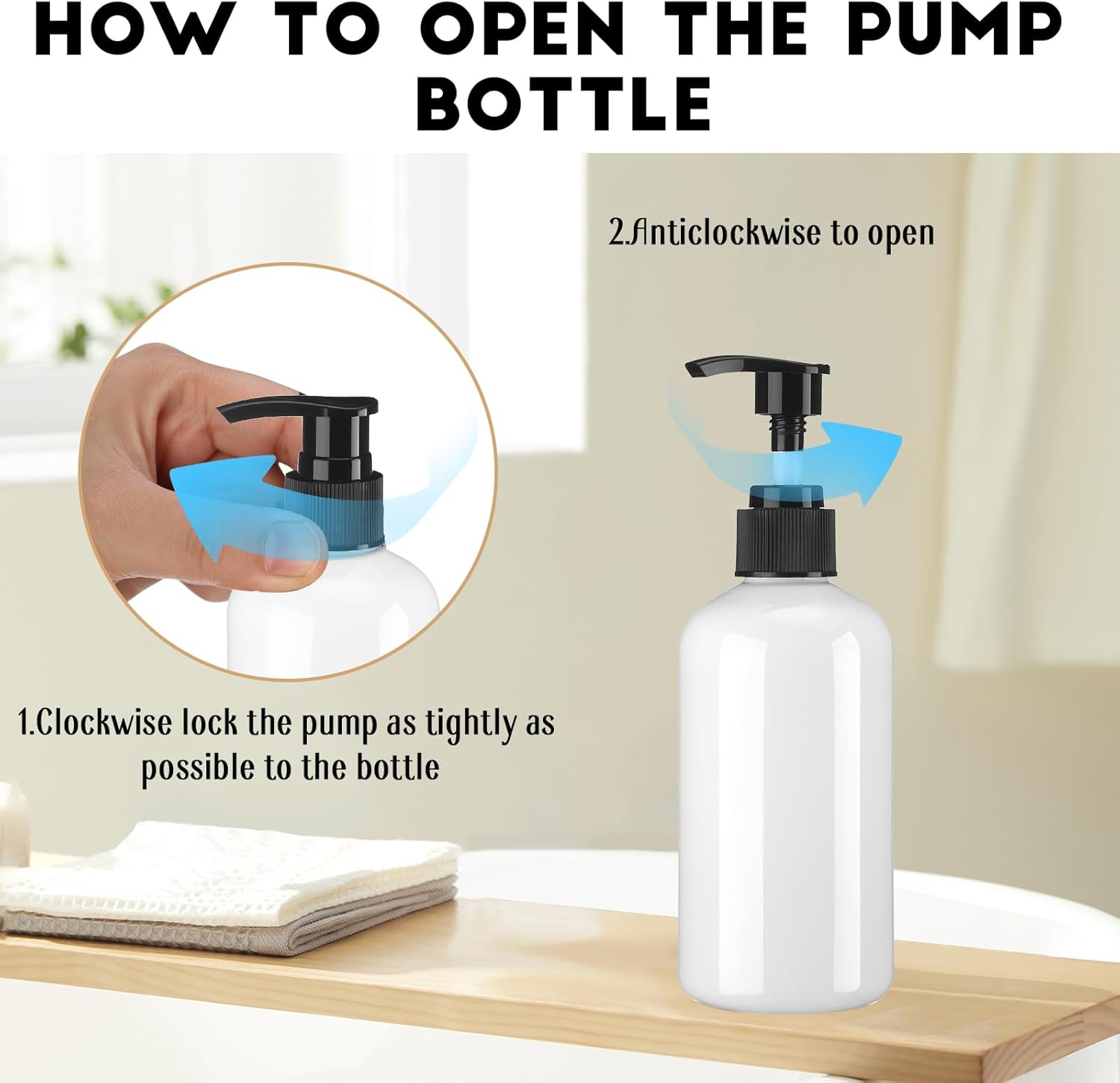 HOW TO OPEN THE PUMP BOTTLE

2.Anticlockwise to open

1.Clockwise lock the pump as tightly as possible to the bottle