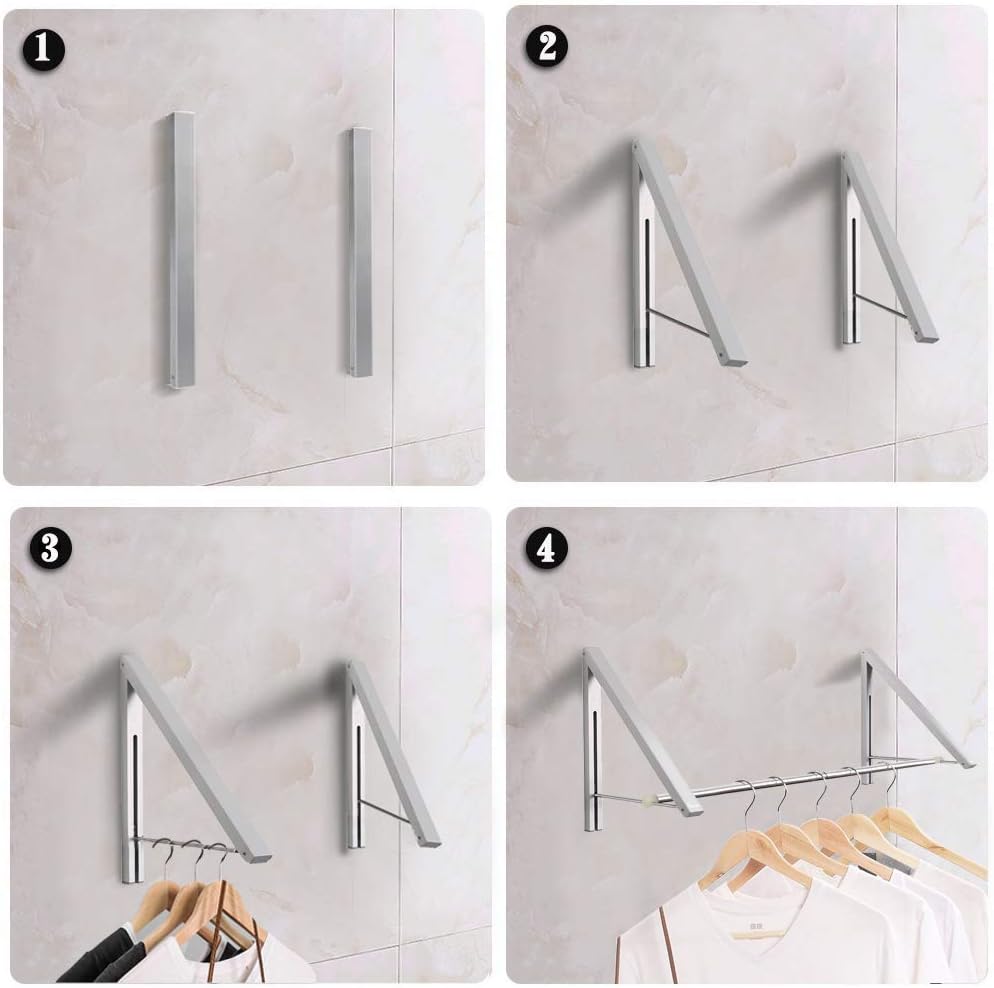 1

2

3

4