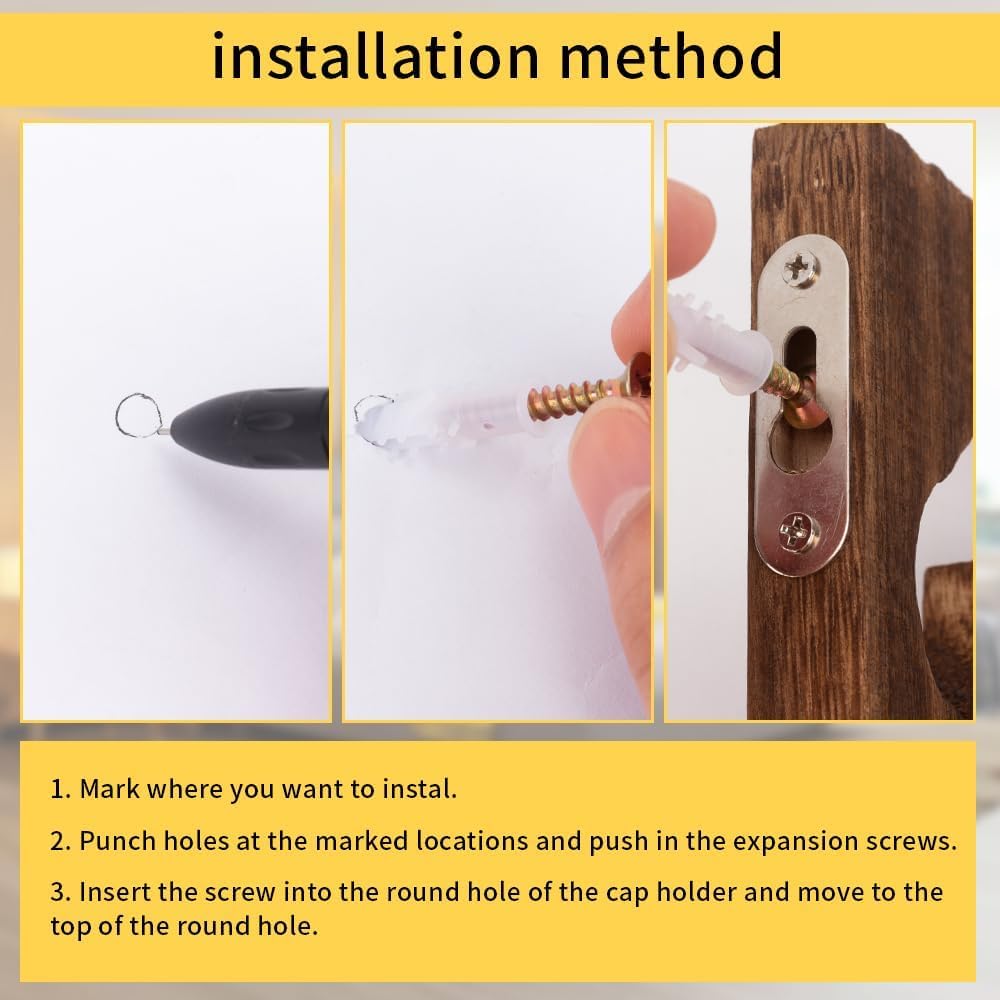 installation method

1. Mark where you want to instal.

2. Punch holes at the marked locations and push in the expansion screws.

3. Insert the screw into the round hole of the cap holder and move to the top of the round hole.