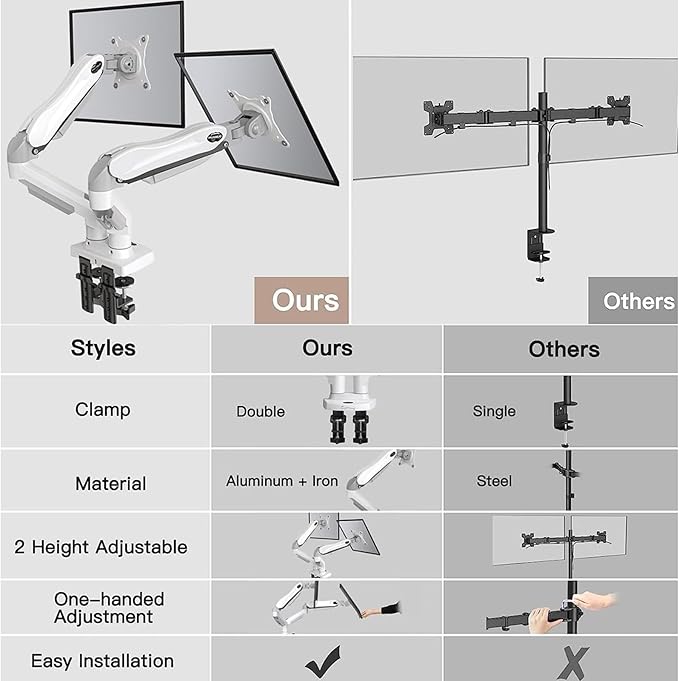 Ours

Others

| Styles | Ours | Others |
|---|---|---|
| Clamp | Double | Single |
| Material | Aluminum + Iron | Steel |
| 2 Height Adjustable | | |
| One-handed Adjustment | | |
| Easy Installation | ✓ | X |