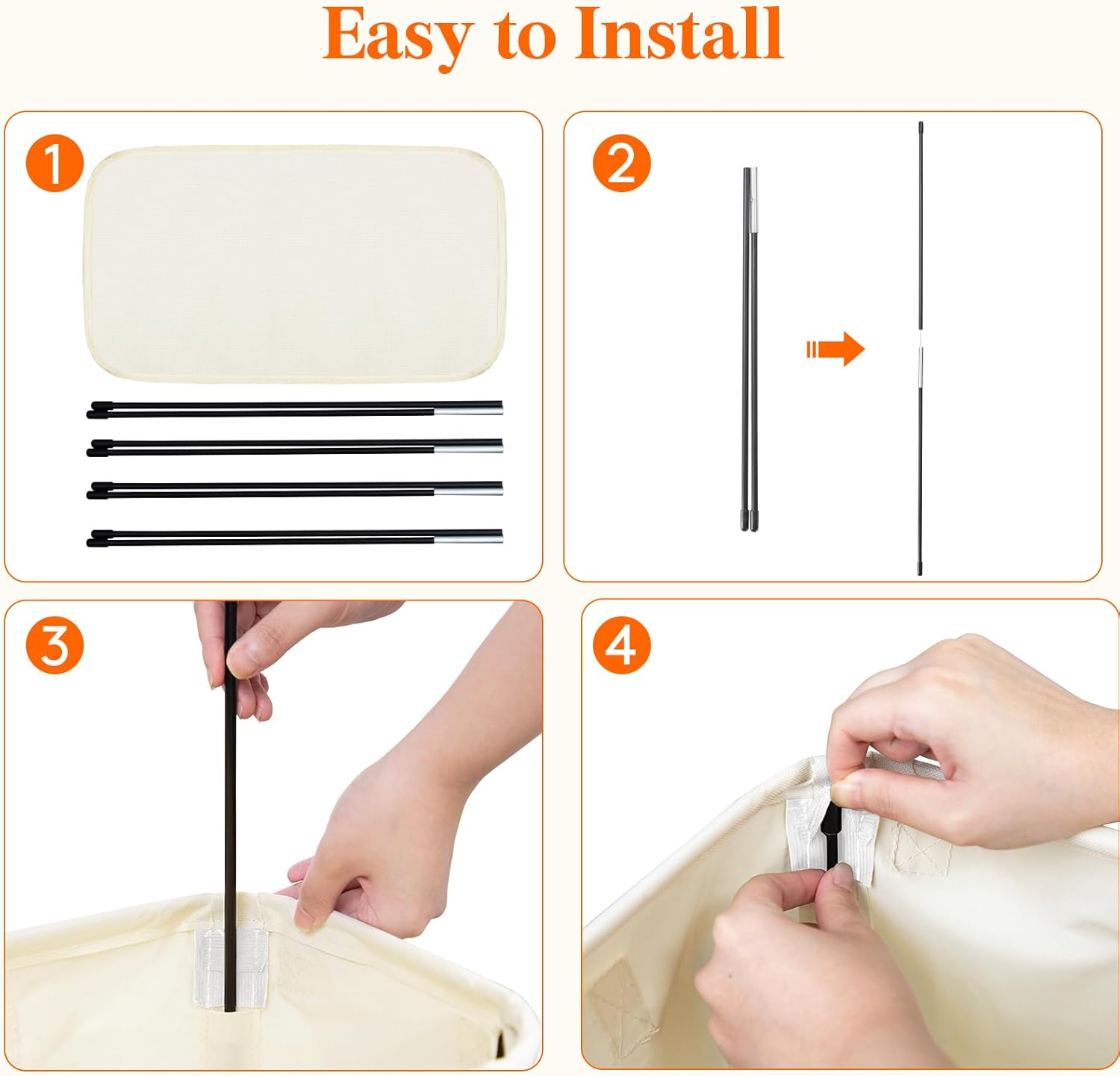 Easy to Install

1

2

3

4