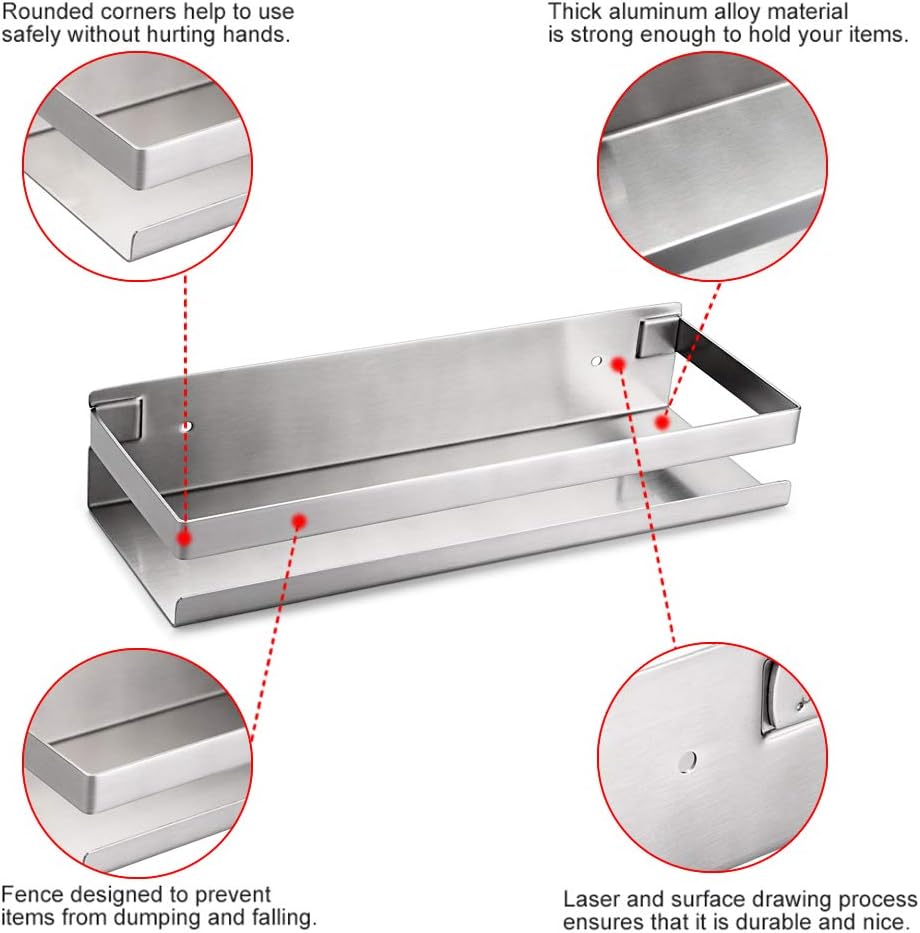 Rounded corners help to use safely without hurting hands.

Thick aluminum alloy material is strong enough to hold your items.

Fence designed to prevent items from dumping and falling.

Laser and surface drawing process ensures that it is durable and nice.