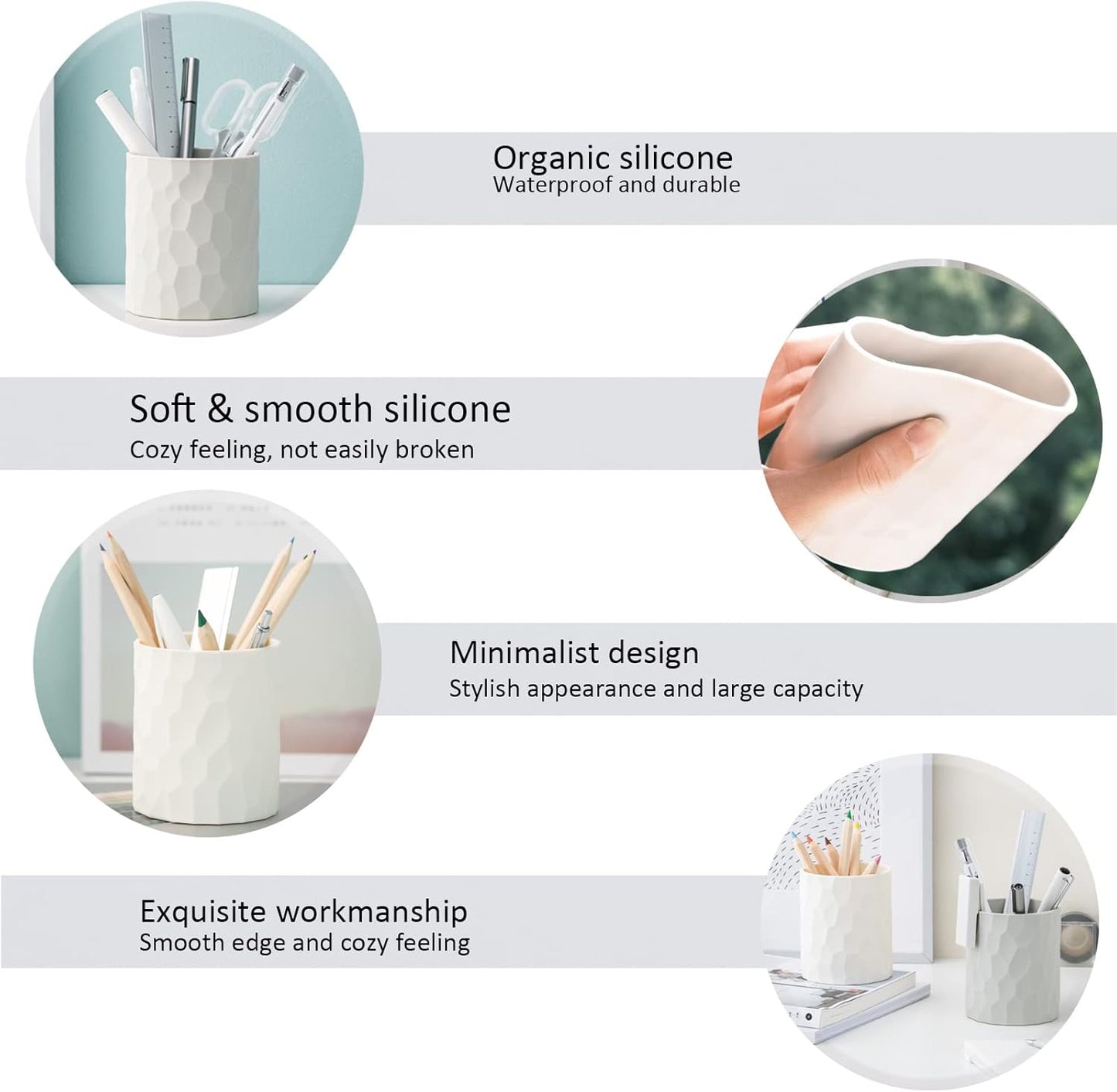 Organic silicone
Waterproof and durable

Soft & smooth silicone
Cozy feeling, not easily broken

Minimalist design
Stylish appearance and large capacity

Exquisite workmanship
Smooth edge and cozy feeling