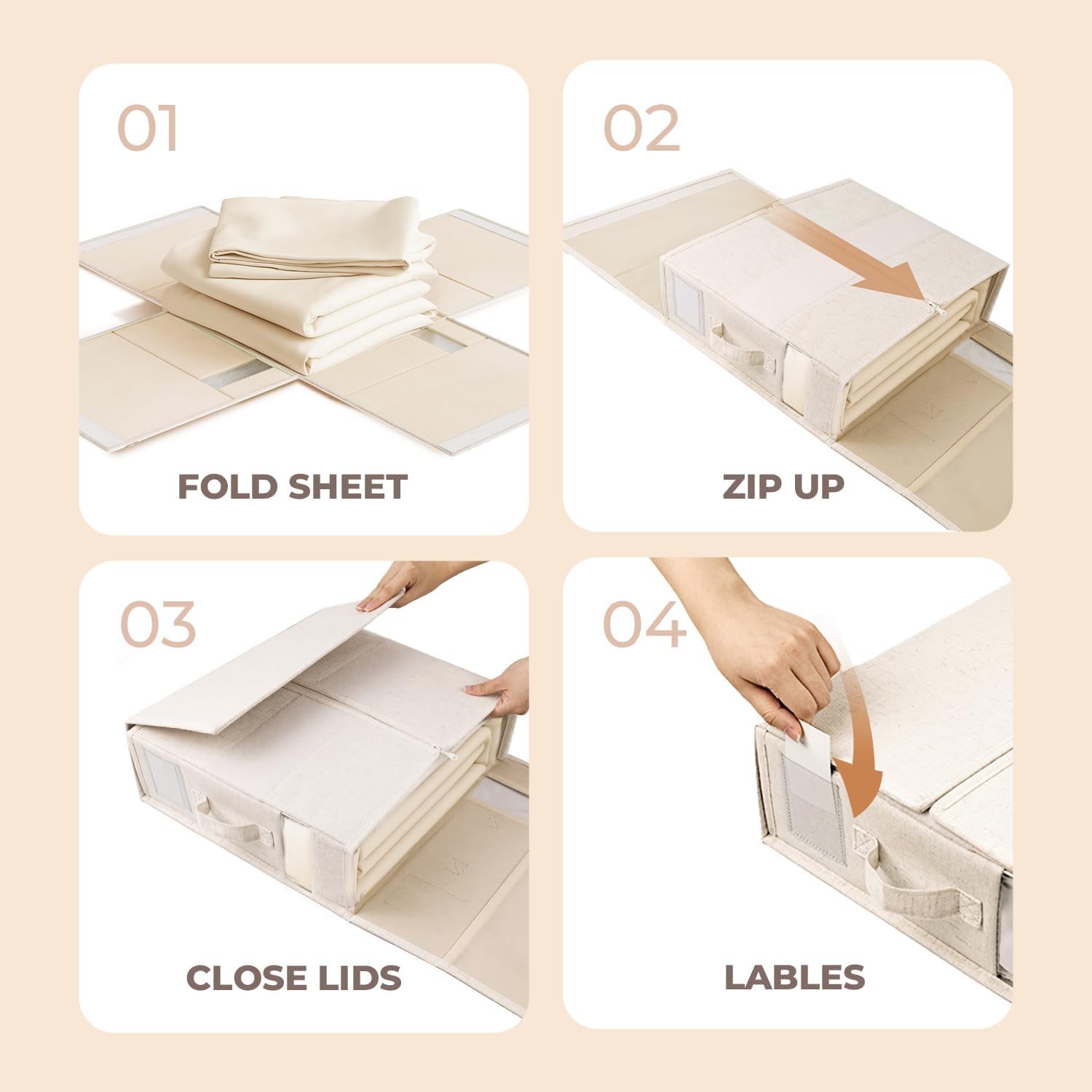 01

FOLD SHEET

02

ZIP UP

03

CLOSE LIDS

04

LABLES