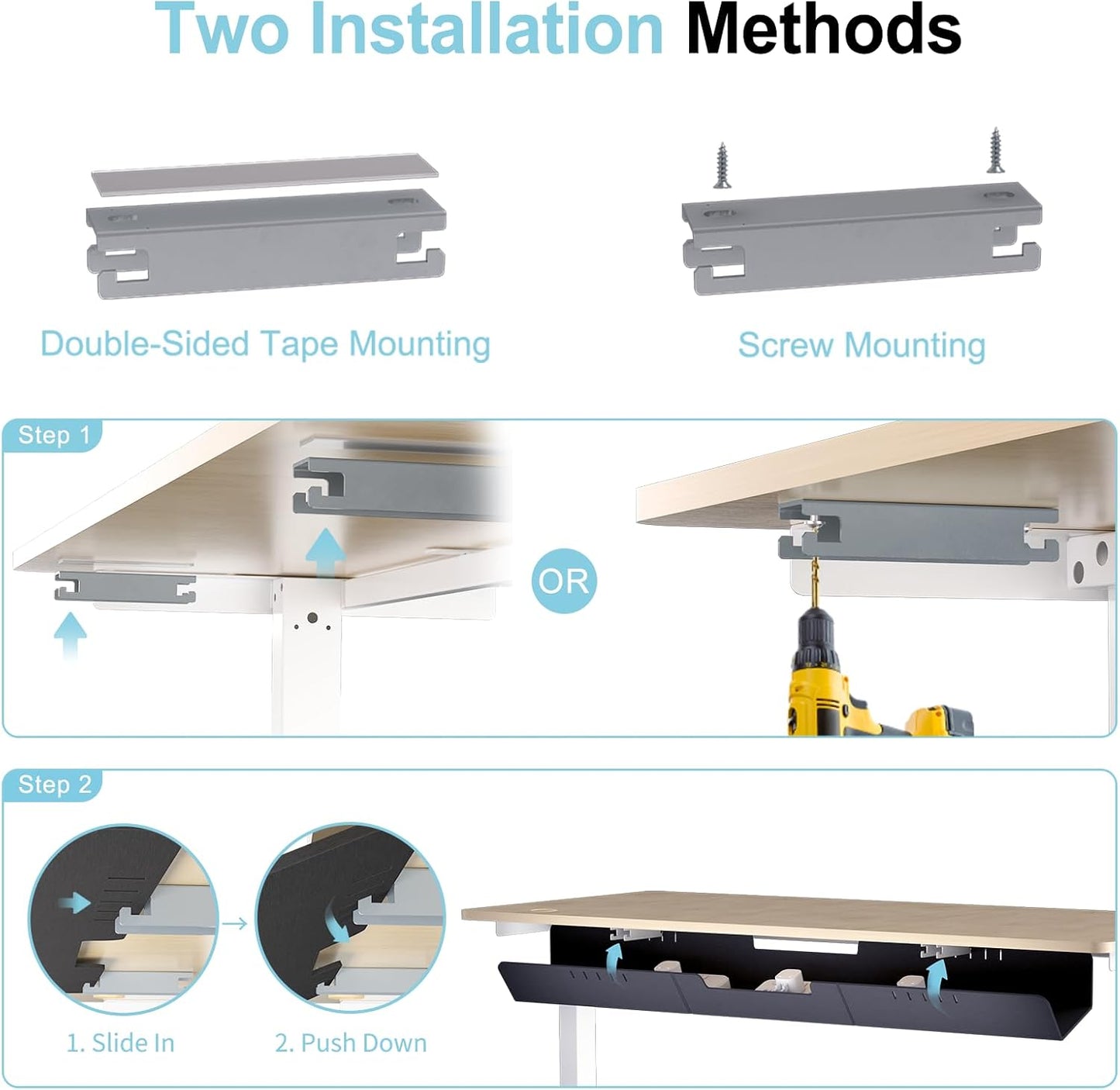 Two Installation Methods

Double-Sided Tape Mounting

Screw Mounting

Step 1

OR

Step 2

1. Slide In

2. Push Down