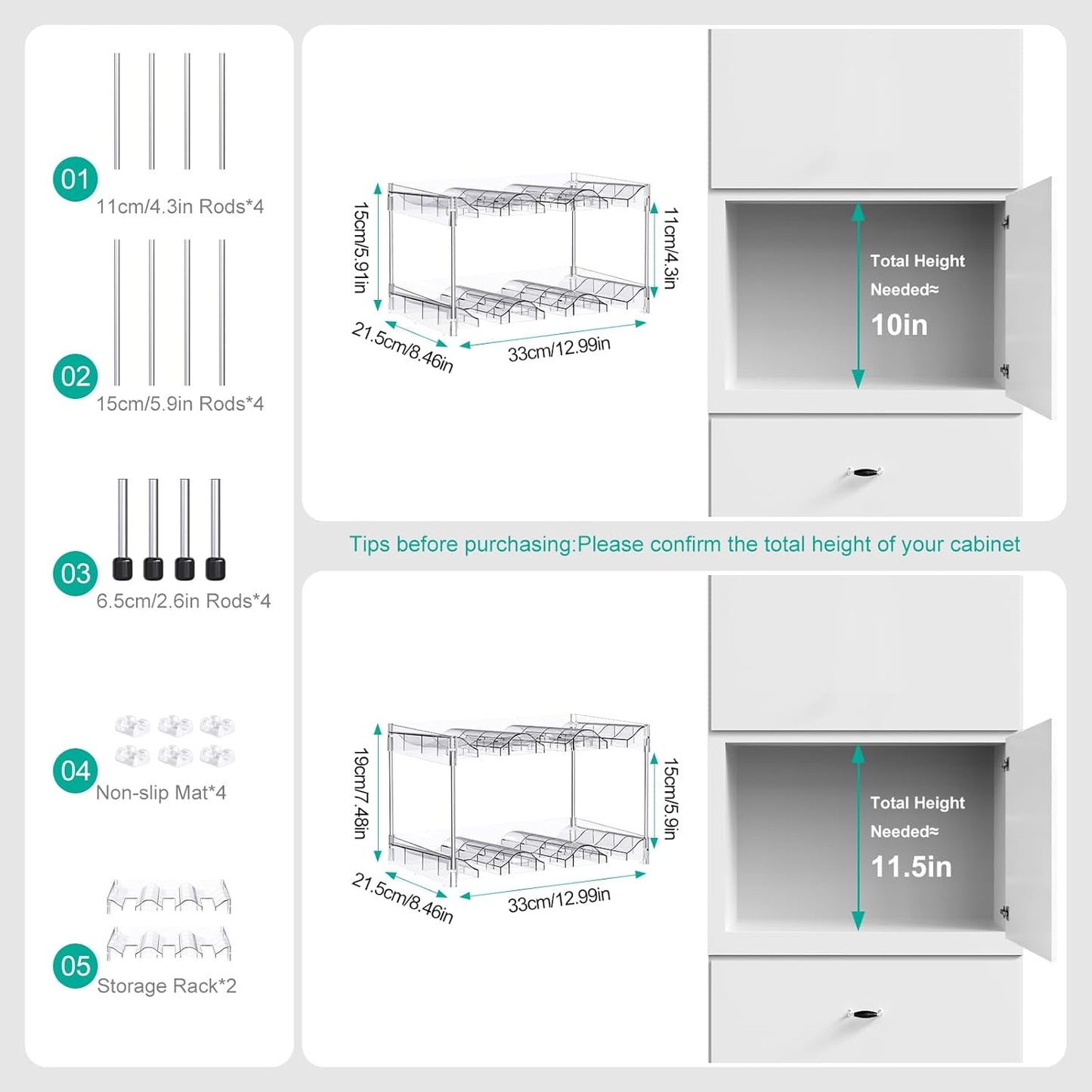 01
11cm/4.3in Rods*4

02
15cm/5.9in Rods*4

03
6.5cm/2.6in Rods*4

04
Non-slip Mat*4

05
Storage Rack*2

15cm/5.91in
11cm/4.3in
21.5cm/8.46in
33cm/12.99in

Total Height Needed≈
10in

Tips before purchasing:Please confirm the total height of your cabinet

19cm/7.48in
15cm/5.9in
21.5cm/8.46in
33cm/12.99in

Total Height Needed≈
11.5in