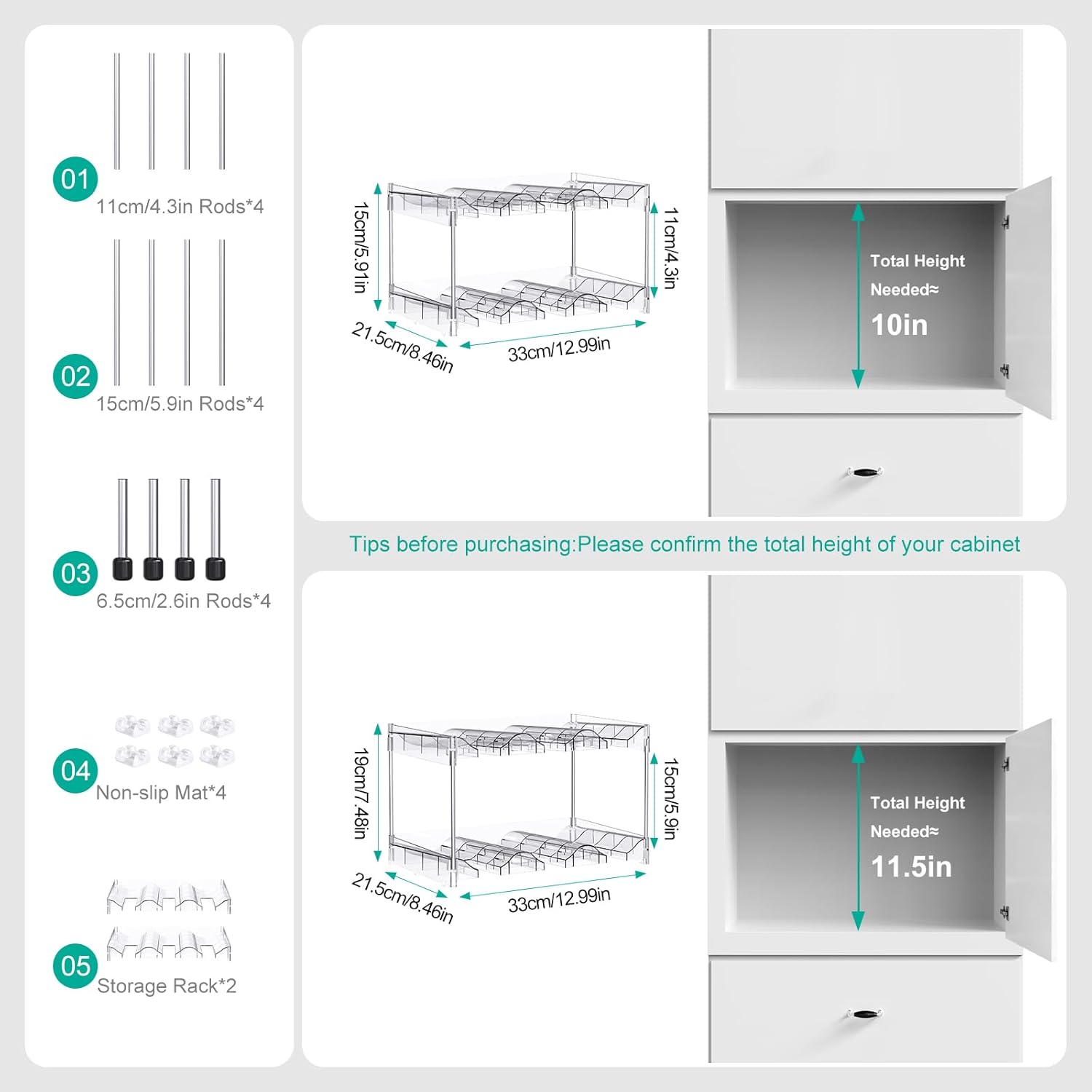 01
11cm/4.3in Rods*4

02
15cm/5.9in Rods*4

03
6.5cm/2.6in Rods*4

04
Non-slip Mat*4

05
Storage Rack*2

15cm/5.91in
11cm/4.3in
21.5cm/8.46in
33cm/12.99in

Total Height Needed≈
10in

Tips before purchasing:Please confirm the total height of your cabinet

19cm/7.48in
15cm/5.9in
21.5cm/8.46in
33cm/12.99in

Total Height Needed≈
11.5in