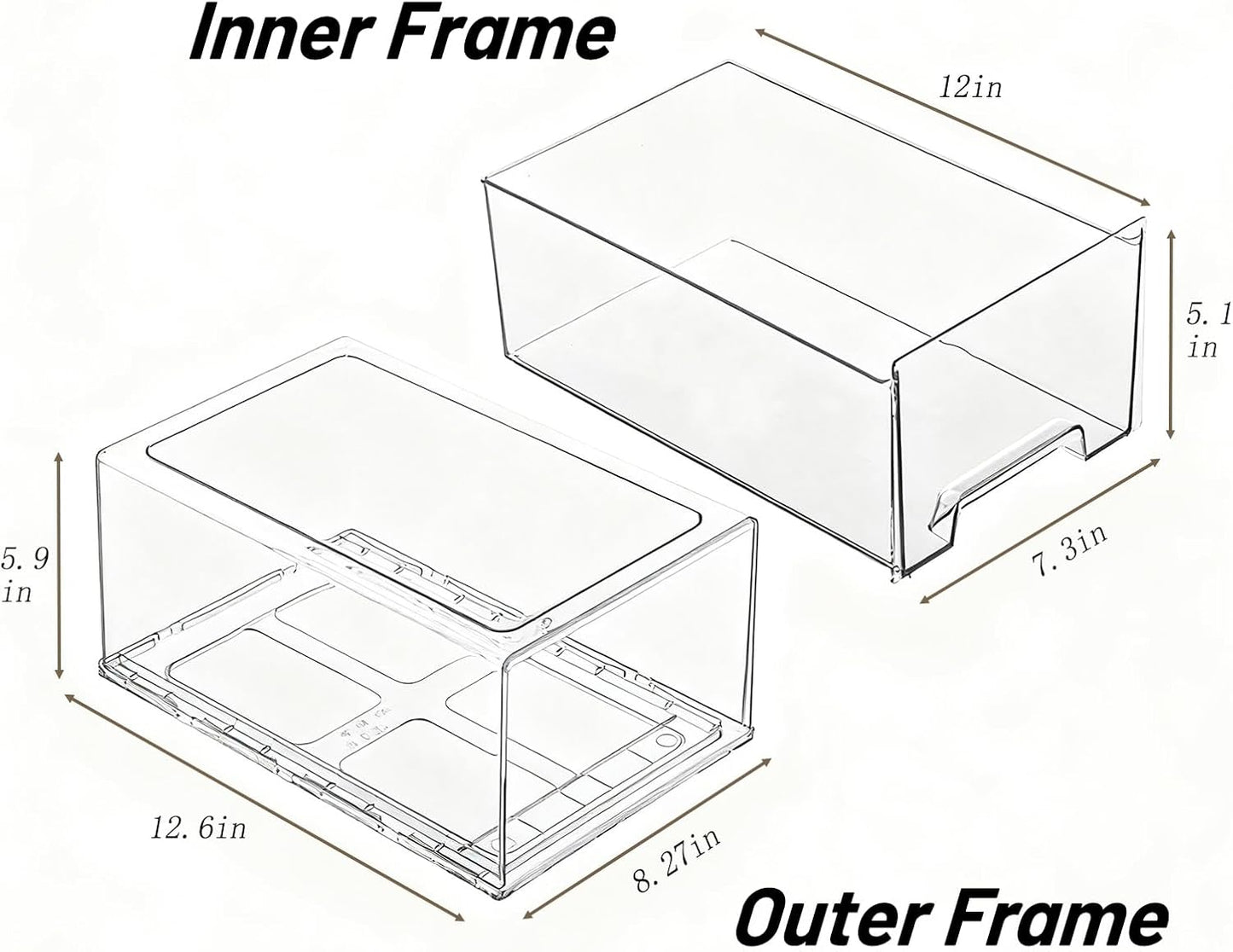 Inner Frame

12in

5.1 in

7.3in

5.9 in

12.6in

8.27in

Outer Frame