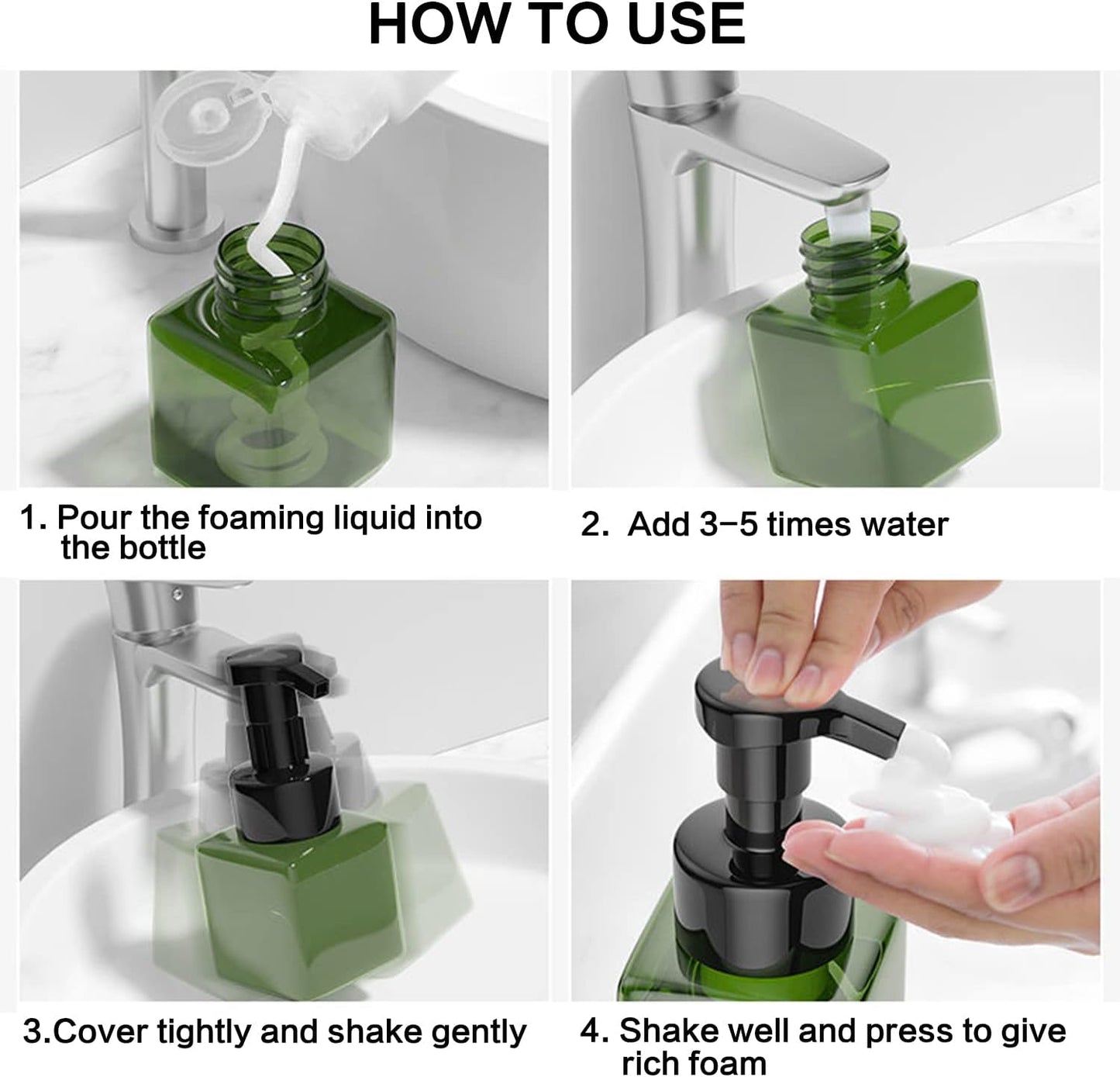 HOW TO USE

1. Pour the foaming liquid into the bottle

2. Add 3–5 times water

3.Cover tightly and shake gently

4. Shake well and press to give rich foam