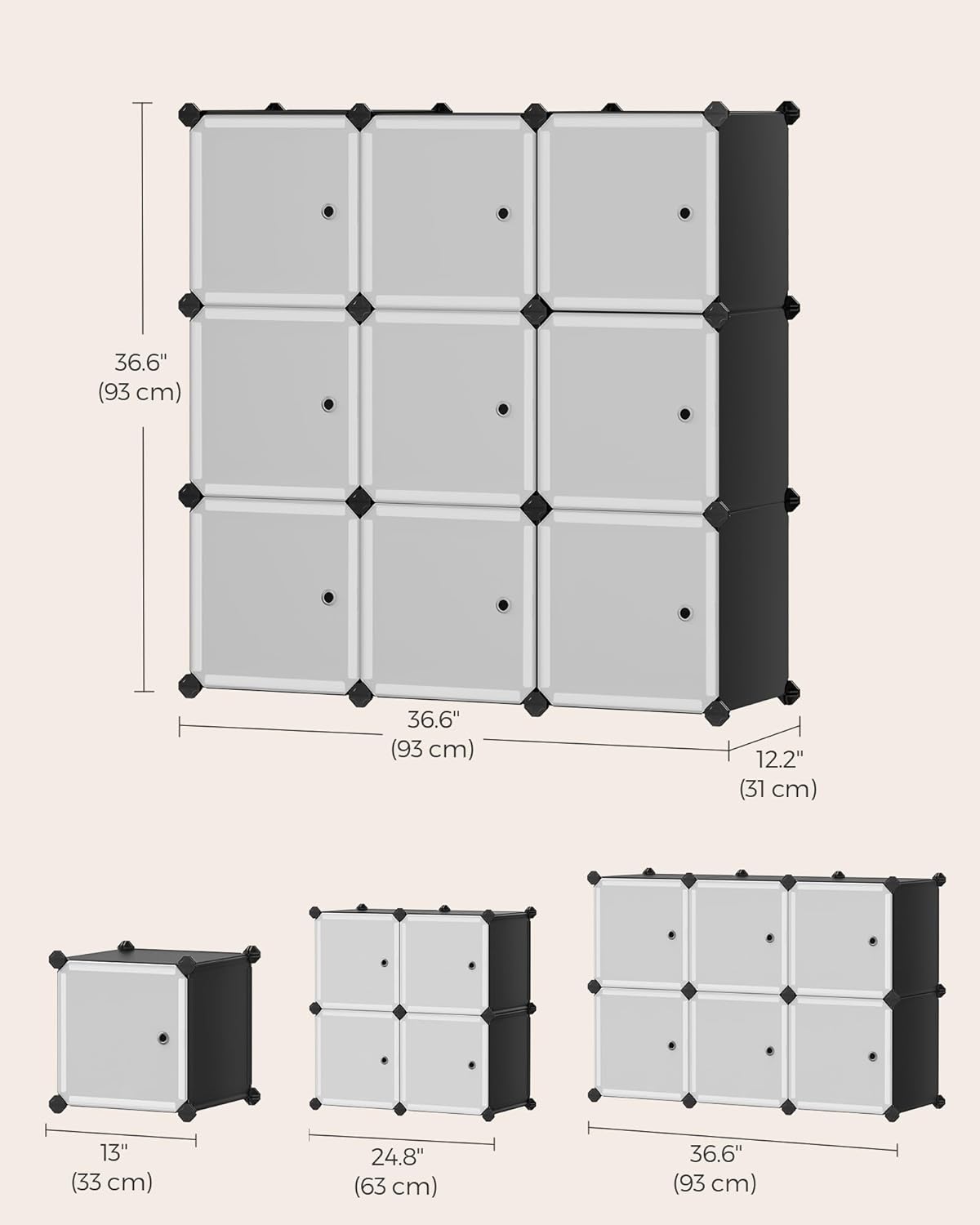 36.6"
(93 cm)

36.6"
(93 cm)

12.2"
(31 cm)

13"
(33 cm)

24.8"
(63 cm)

36.6"
(93 cm)