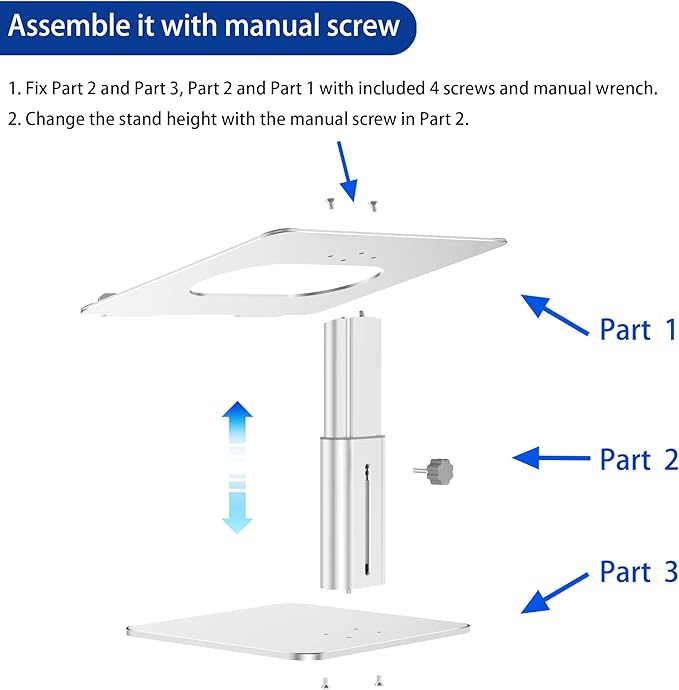 Assemble it with manual screw

1. Fix Part 2 and Part 3, Part 2 and Part 1 with included 4 screws and manual wrench.

2. Change the stand height with the manual screw in Part 2.

Part 1

Part 2

Part 3