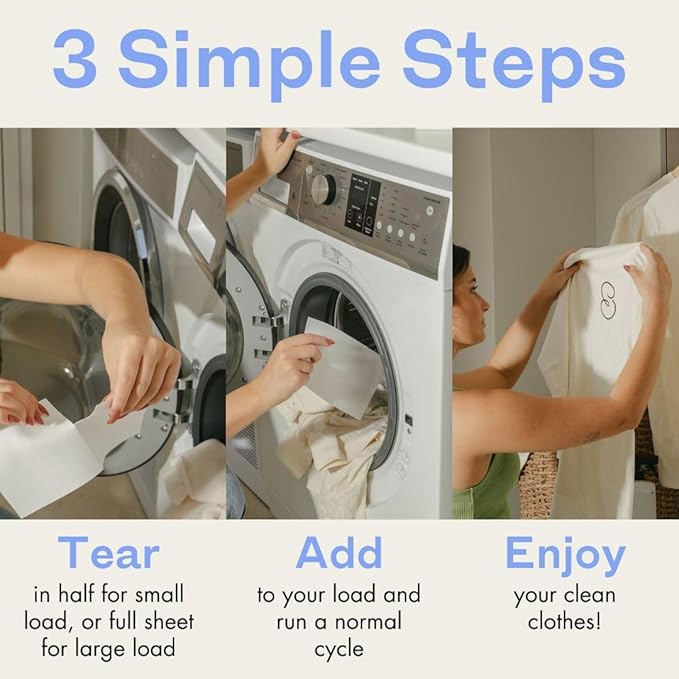 3 Simple Steps

Tear
in half for small load, or full sheet for large load

Add
to your load and run a normal cycle

Enjoy
your clean clothes!