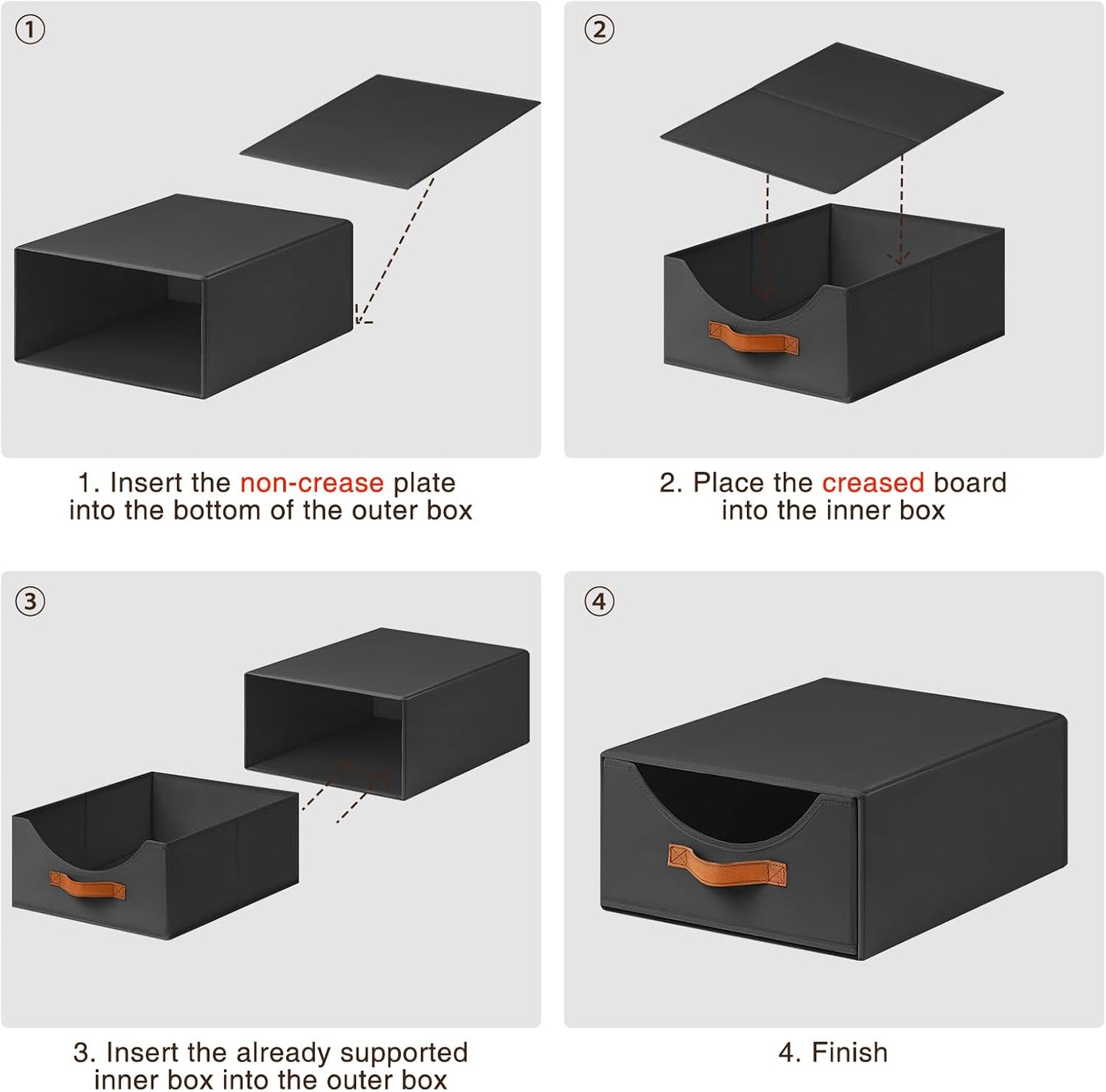 ①

1. Insert the non-crease plate into the bottom of the outer box

②

2. Place the creased board into the inner box

③

3. Insert the already supported inner box into the outer box

④

4. Finish