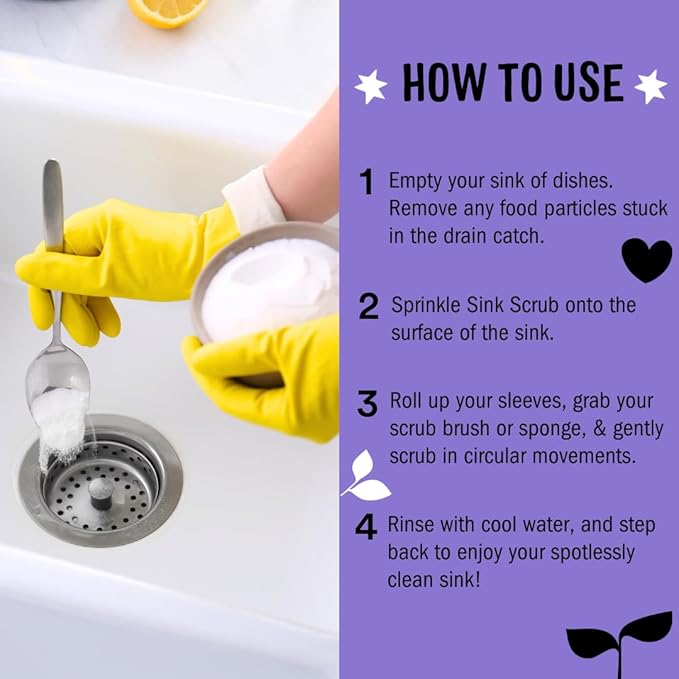 HOW TO USE

1 Empty your sink of dishes. Remove any food particles stuck in the drain catch.

2 Sprinkle Sink Scrub onto the surface of the sink.

3 Roll up your sleeves, grab your scrub brush or sponge, & gently scrub in circular movements.

4 Rinse with cool water, and step back to enjoy your spotlessly clean sink!