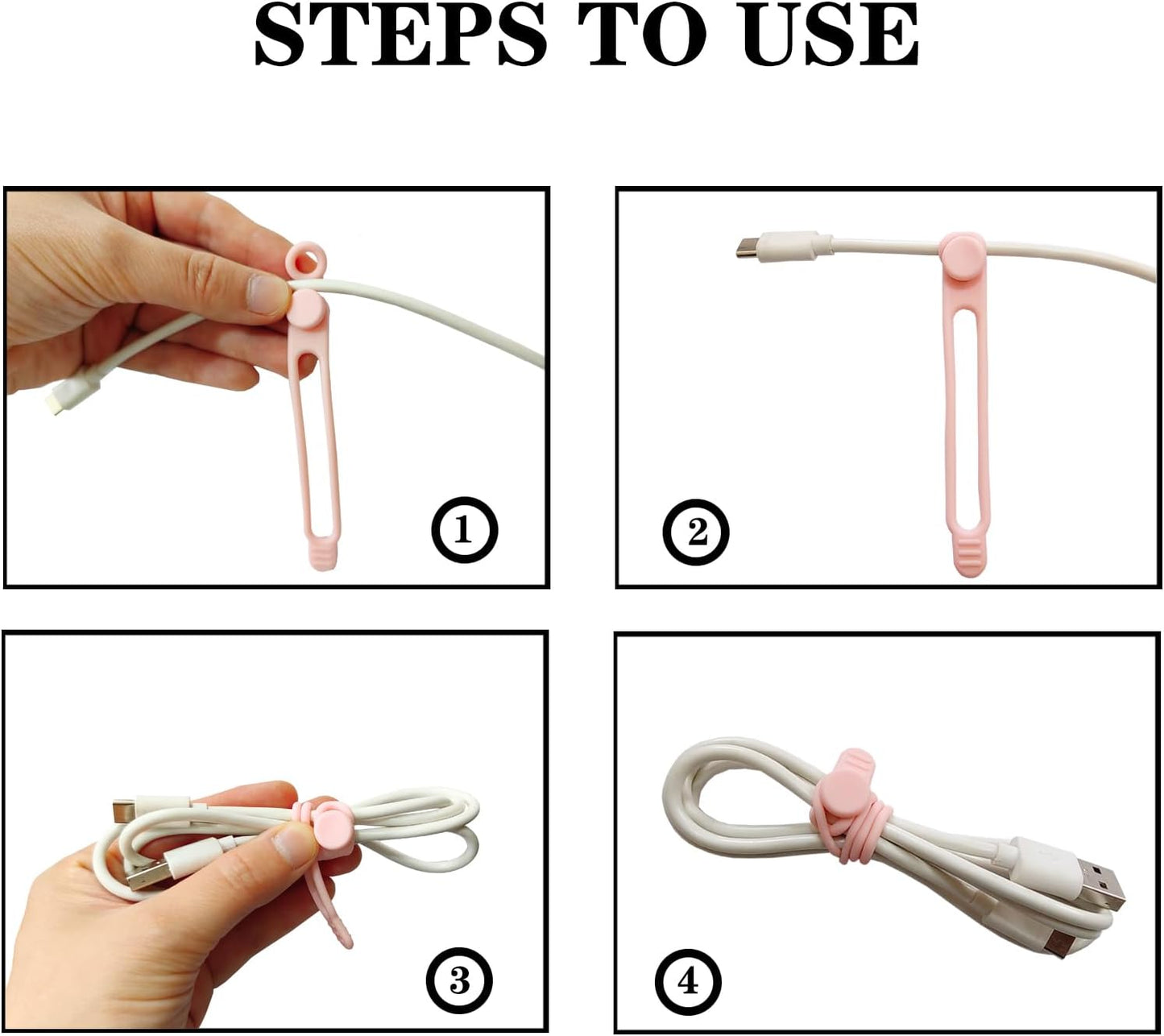 STEPS TO USE

①

②

③

④