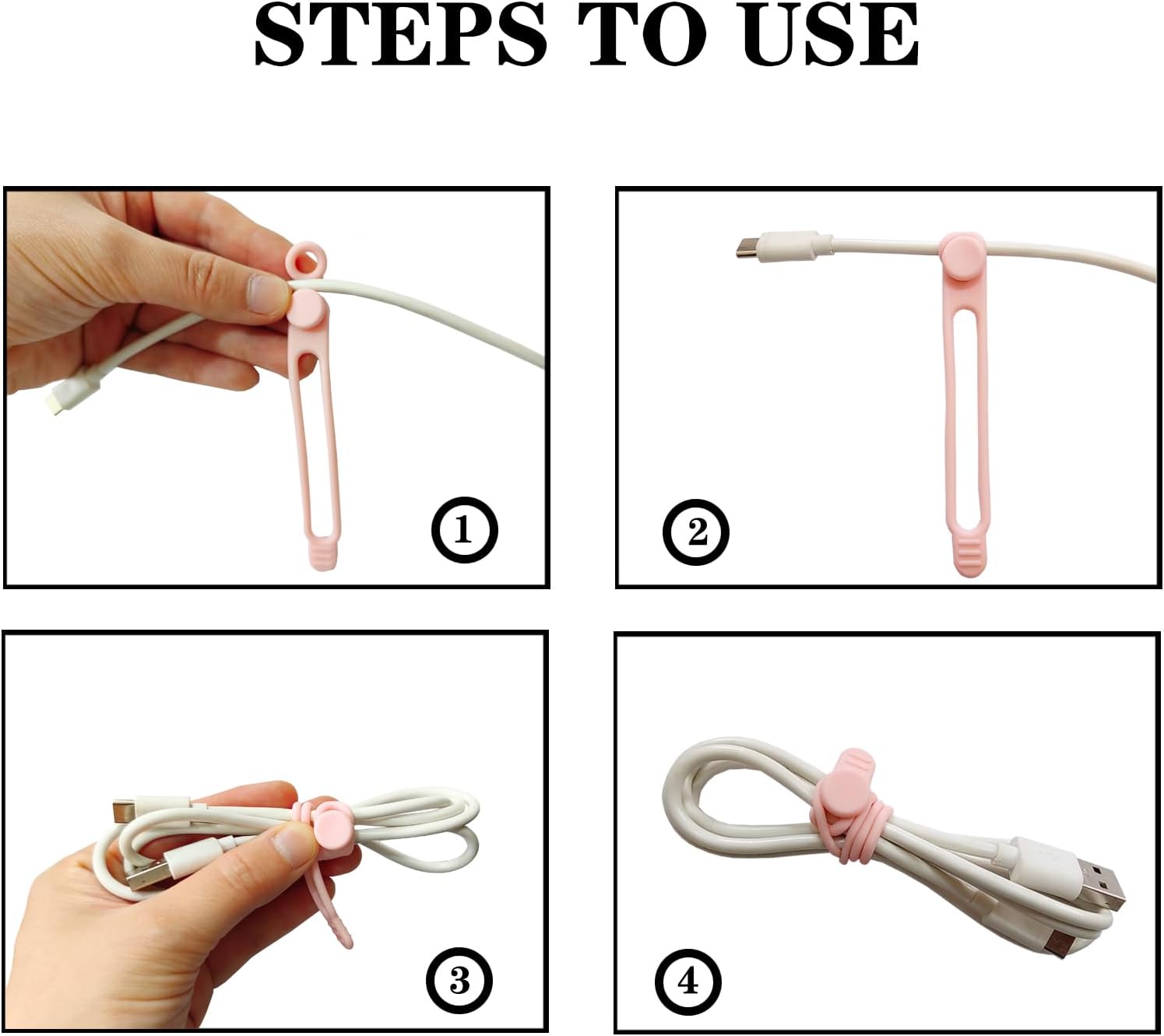 STEPS TO USE

1

2

3

4