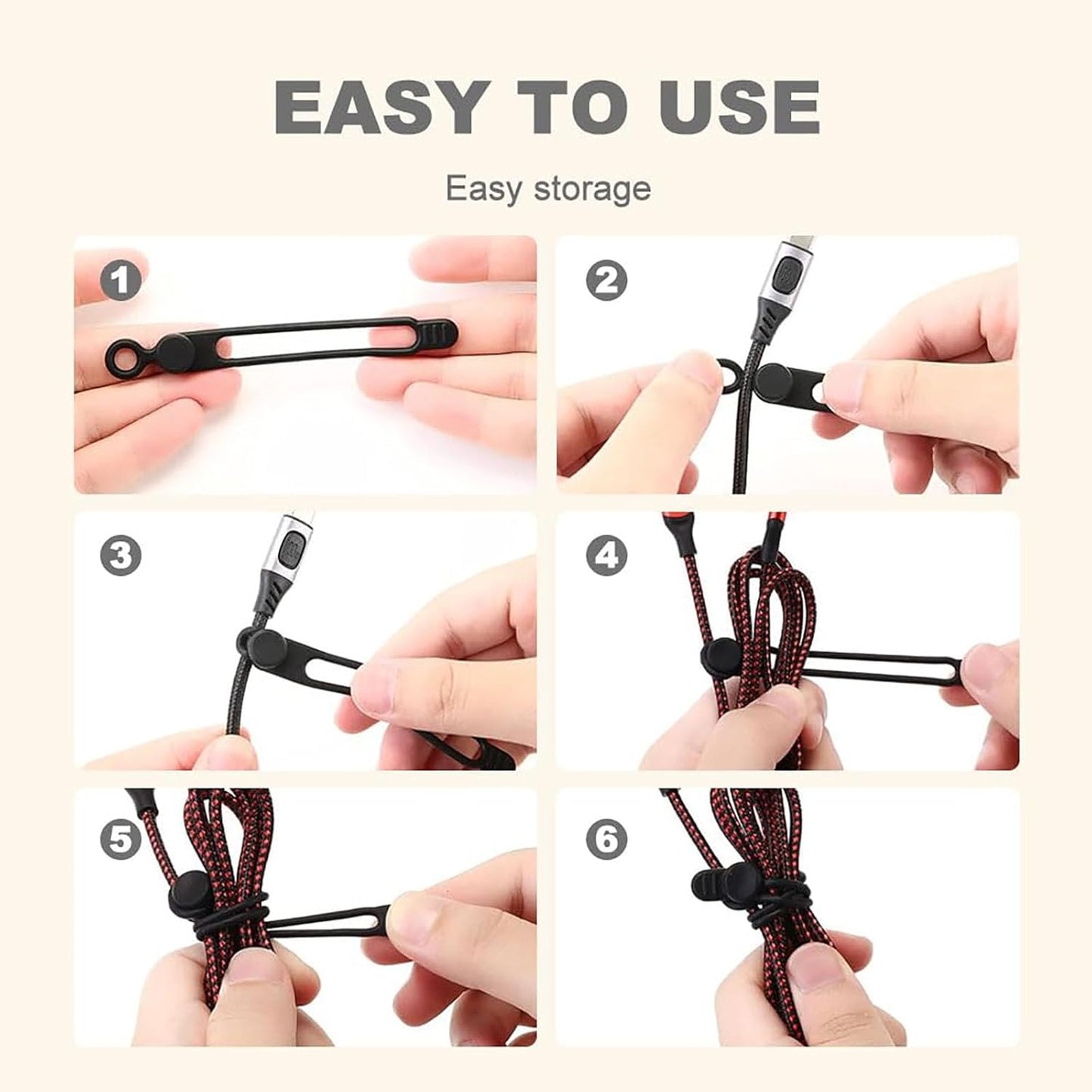 EASY TO USE

Easy storage

1

2

3

4

5

6