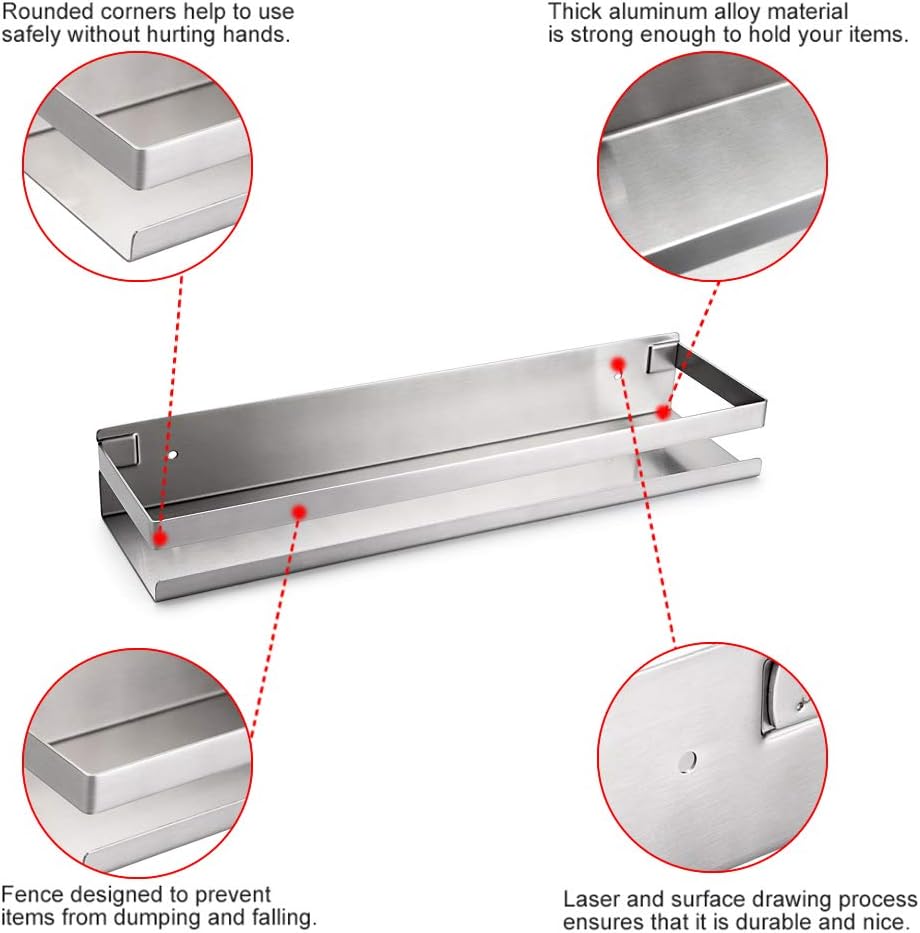 Rounded corners help to use safely without hurting hands.

Thick aluminum alloy material is strong enough to hold your items.

Fence designed to prevent items from dumping and falling.

Laser and surface drawing process ensures that it is durable and nice.